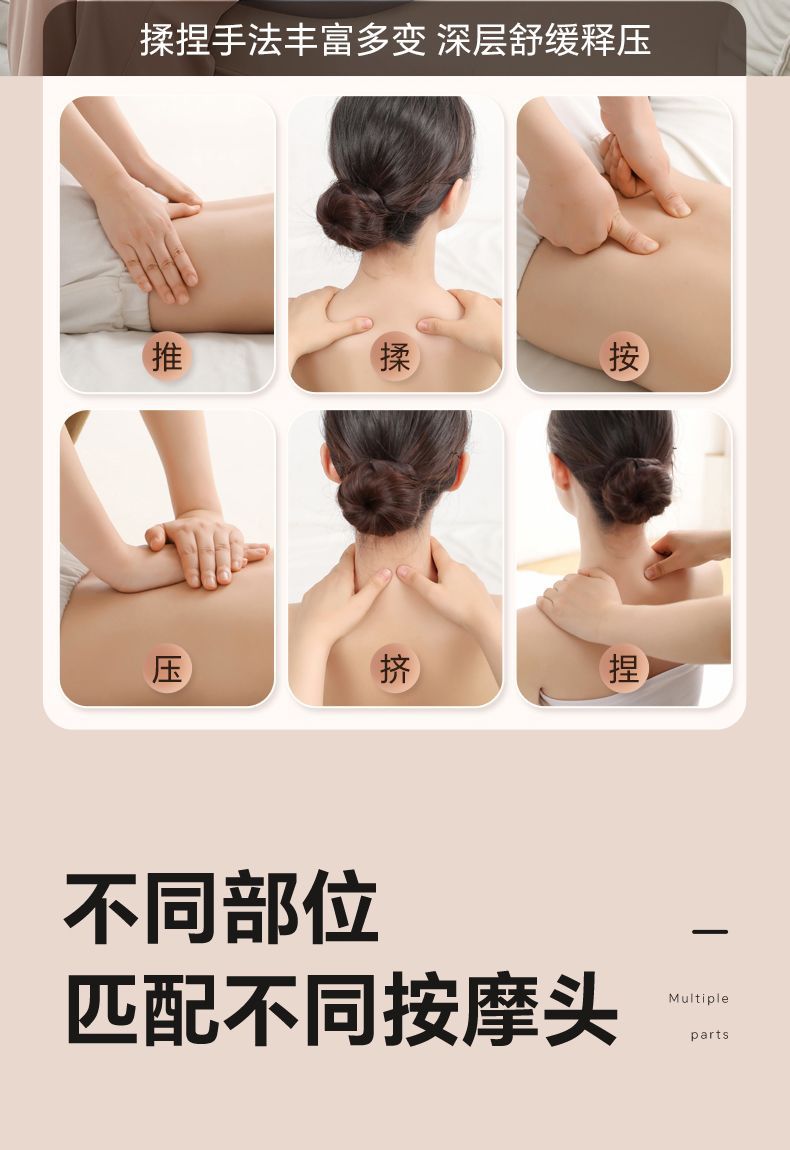 揉捏手法丰富多变 深层舒缓释压

推

揉

按

压

挤

捏

不同部位
匹配不同按摩头

Multiple
parts