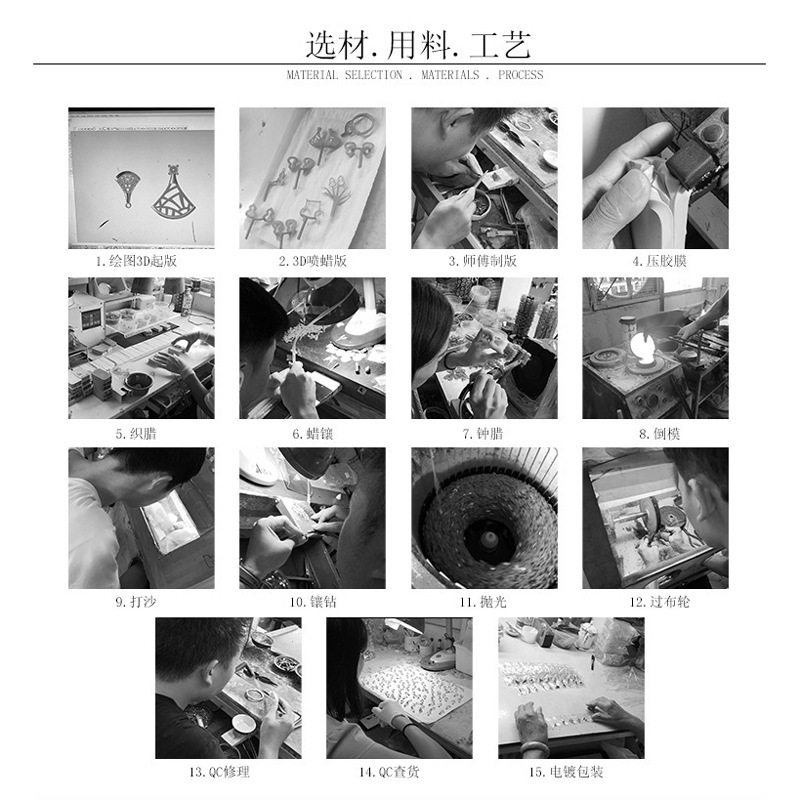 选材.用料.工艺

MATERIAL SELECTION . MATERIALS . PROCESS

1.绘图3D起版

2.3D喷蜡版

3.师傅制版

4.压胶膜

5.织腊

6.蜡镶

7.钟腊

8.倒模

9.打沙

10.镶钻

11.抛光

12.过布轮

13.QC修理

14.QC查货

15.电镀包装