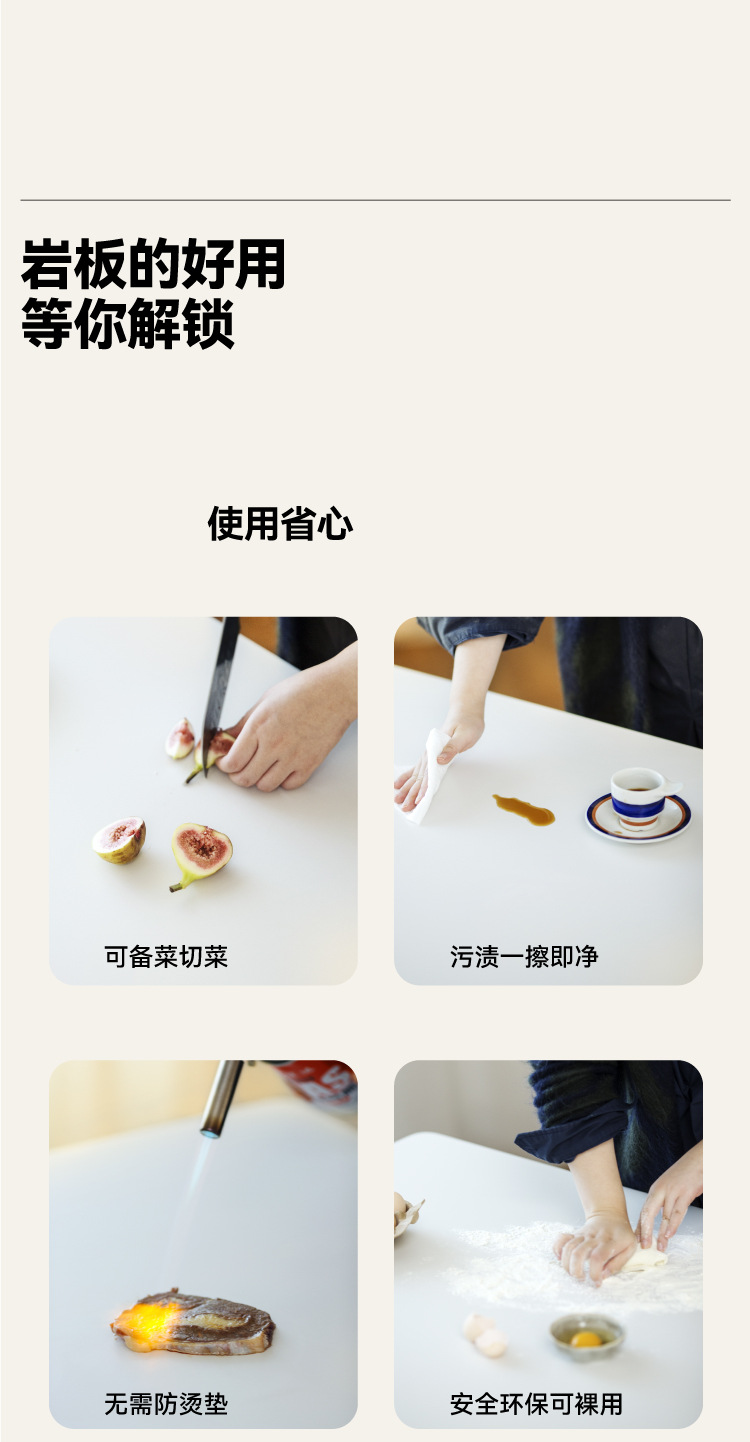 岩板的好用
等你解锁

使用省心

可备菜切菜

污渍一擦即净

无需防烫垫

安全环保可裸用