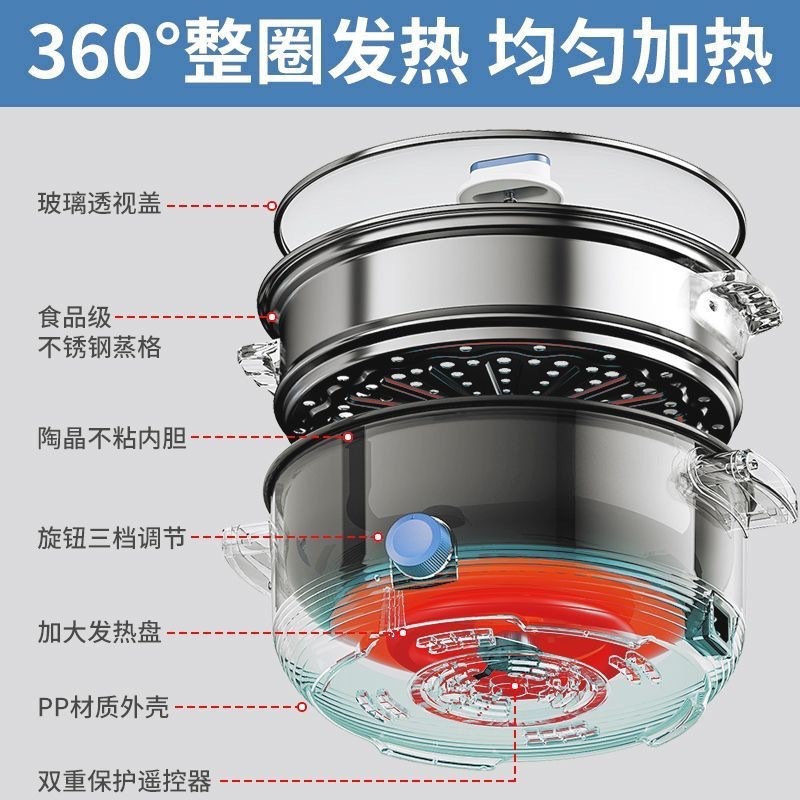 360°整圈发热 均匀加热

玻璃透视盖

食品级
不锈钢蒸格

陶晶不粘内胆

旋钮三档调节

加大发热盘

PP材质外壳

双重保护遥控器