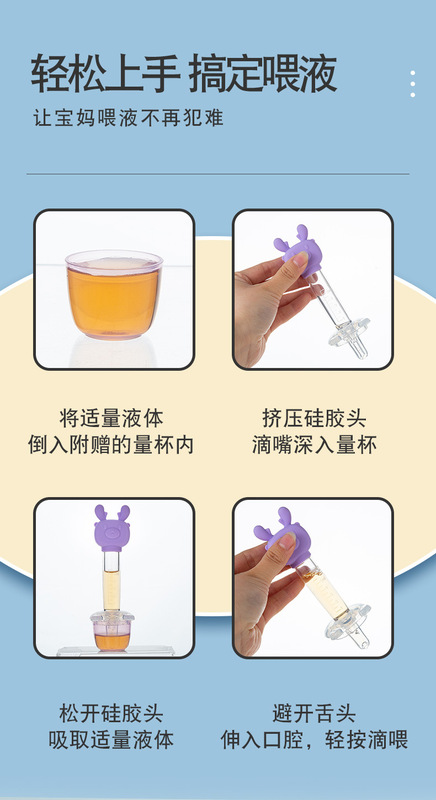 轻松上手 搞定喂液

让宝妈喂液不再犯难

将适量液体
倒入附赠的量杯内

挤压硅胶头
滴嘴深入量杯

松开硅胶头
吸取适量液体

避开舌头
伸入口腔，轻按滴喂