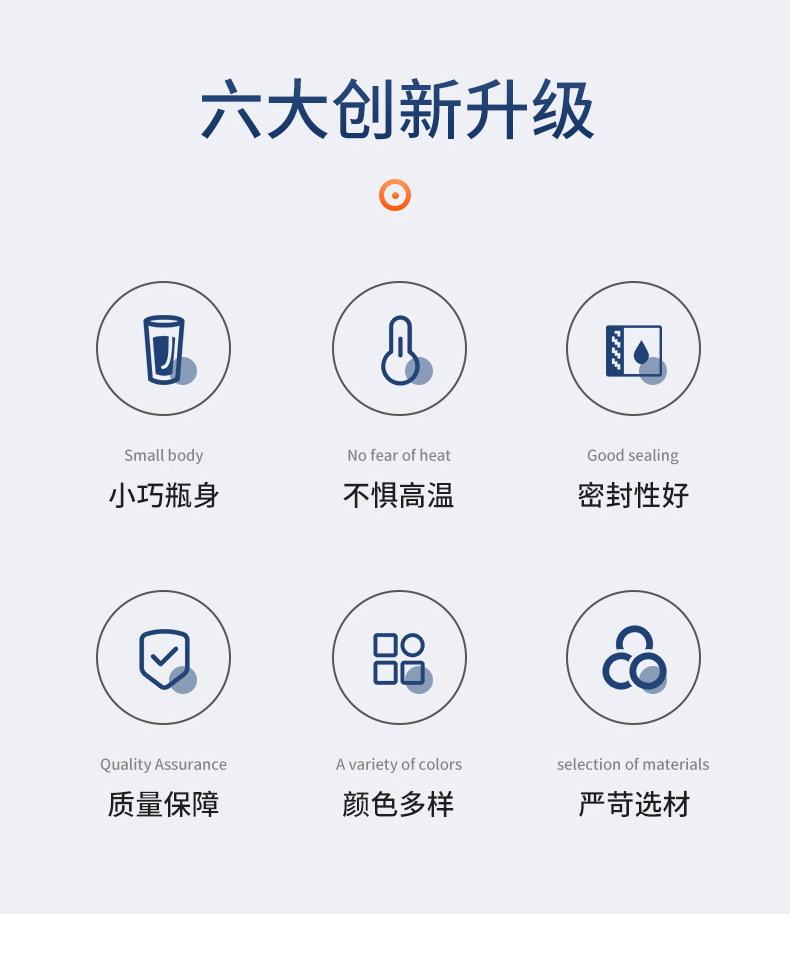 六大创新升级

Small body
小巧瓶身

No fear of heat
不惧高温

Good sealing
密封性好

Quality Assurance
质量保障

A variety of colors
颜色多样

selection of materials
严苛选材