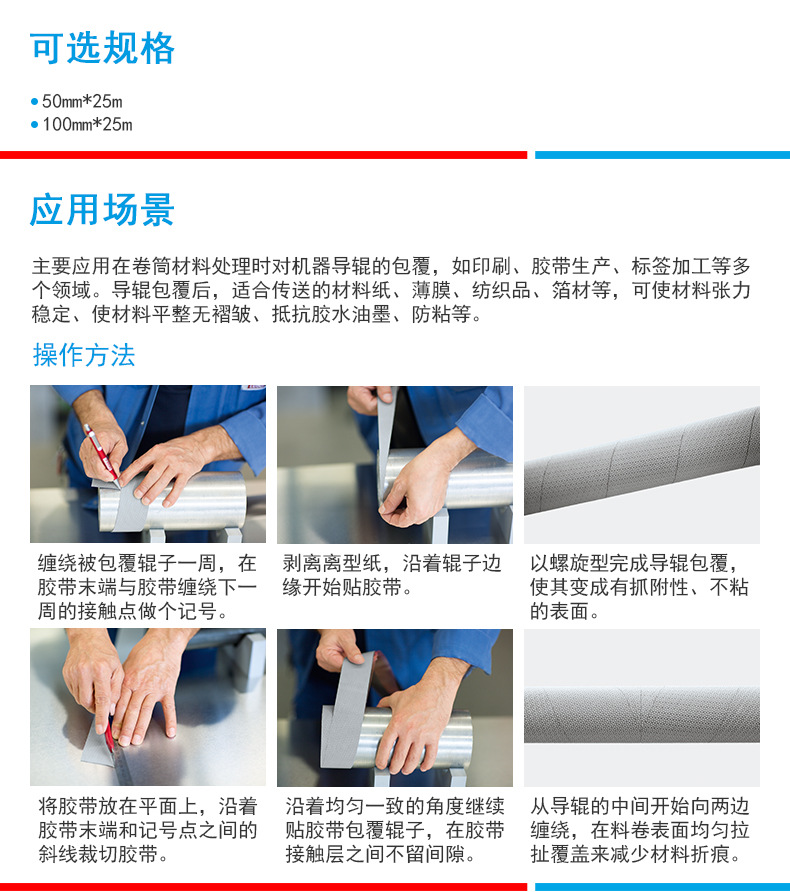 可选规格

• 50mm*25m
• 100mm*25m

应用场景

主要应用在卷筒材料处理时对机器导辊的包覆，如印刷、胶带生产、标签加工等多个领域。导辊包覆后，适合传送的材料纸、薄膜、纺织品、箔材等，可使材料张力稳定、使材料平整无褶皱、抵抗胶水油墨、防粘等。

操作方法

缠绕被包覆辊子一周，在胶带末端与胶带缠绕下一周的接触点做个记号。

剥离离型纸，沿着辊子边缘开始贴胶带。

以螺旋型完成导辊包覆，使其变成有抓附性、不粘的表面。

将胶带放在平面上，沿着胶带末端和记号点之间的斜线裁切胶带。

沿着均匀一致的角度继续贴胶带包覆辊子，在胶带接触层之间不留间隙。

从导辊的中间开始向两边缠绕，在料卷表面均匀拉扯覆盖来减少材料折痕。