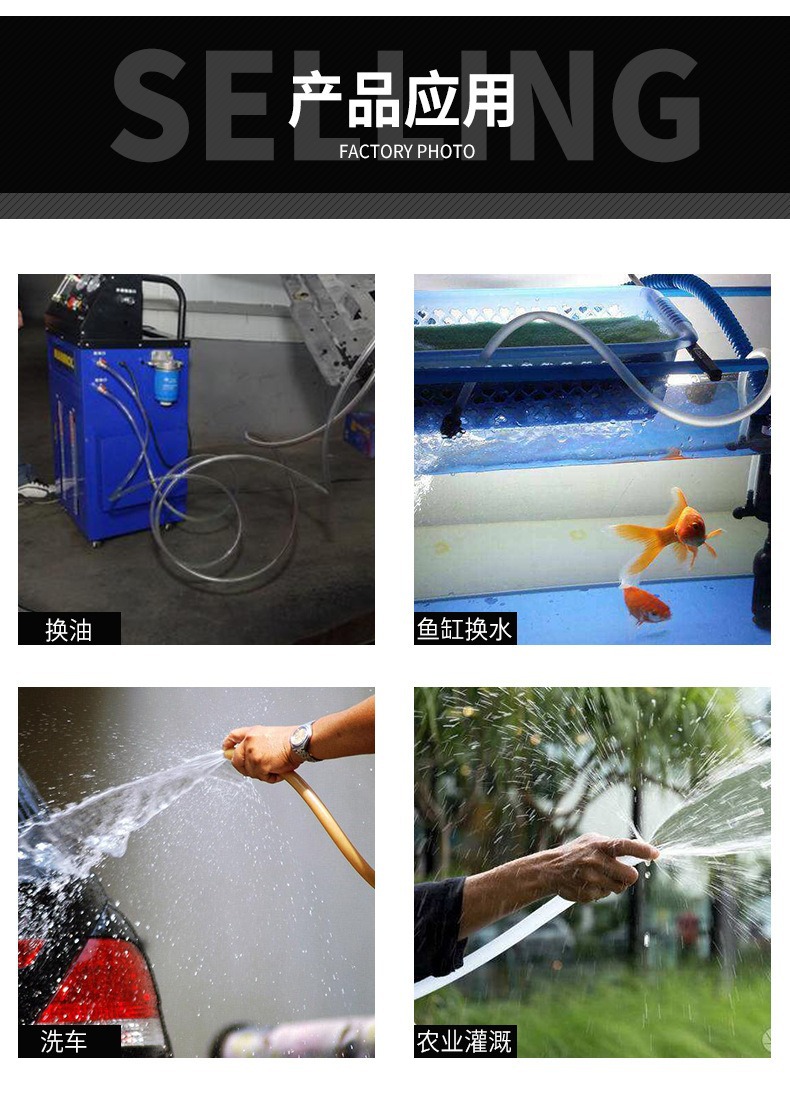 SELLING
产品应用
FACTORY PHOTO

换油

鱼缸换水

洗车

农业灌溉