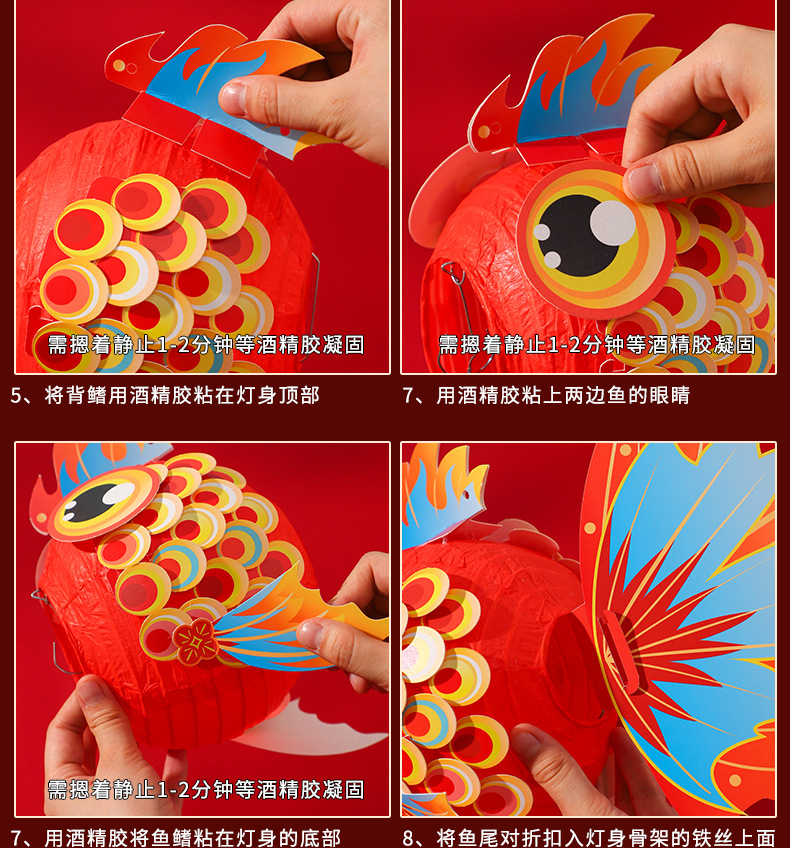 需摁着静止1-2分钟等酒精胶凝固

5、将背鳍用酒精胶粘在灯身顶部

需摁着静止1-2分钟等酒精胶凝固

7、用酒精胶粘上两边鱼的眼睛

需摁着静止1-2分钟等酒精胶凝固

7、用酒精胶将鱼鳍粘在灯身的底部

8、将鱼尾对折扣入灯身骨架的铁丝上面