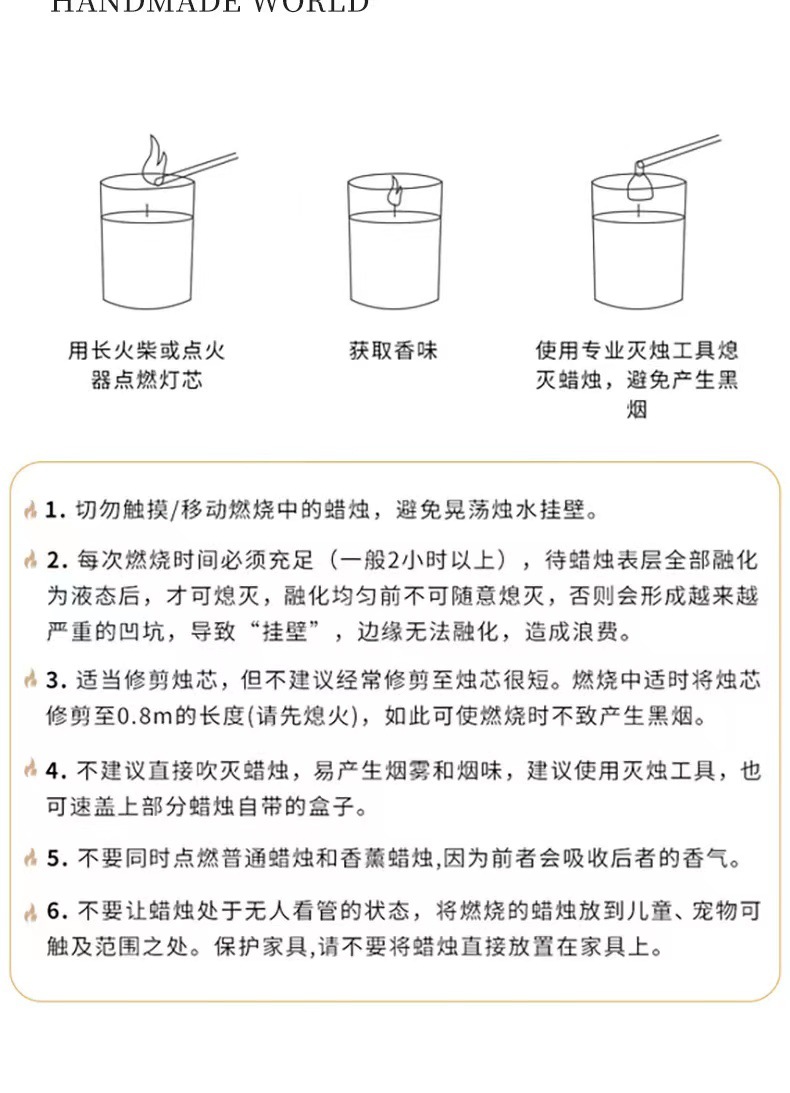 HANDMADE WORLD

用长火柴或点火器点燃灯芯

获取香味

使用专业灭烛工具熄灭蜡烛，避免产生黑烟

1. 切勿触摸/移动燃烧中的蜡烛，避免晃荡烛水挂壁。

2. 每次燃烧时间必须充足（一般2小时以上），待蜡烛表层全部融化为液态后，才可熄灭，融化均匀前不可随意熄灭，否则会形成越来越严重的凹坑，导致“挂壁”，边缘无法融化，造成浪费。

3. 适当修剪烛芯，但不建议经常修剪至烛芯很短。燃烧中适时将烛芯修剪至0.8m的长度(请先熄火)，如此可使燃烧时不致产生黑烟。

4. 不建议直接吹灭蜡烛，易产生烟雾和烟味，建议使用灭烛工具，也可速盖上部分蜡烛自带的盒子。

5. 不要同时点燃普通蜡烛和香薰蜡烛,因为前者会吸收后者的香气。

6. 不要让蜡烛处于无人看管的状态，将燃烧的蜡烛放到儿童、宠物可触及范围之处。保护家具,请不要将蜡烛直接放置在家具上。