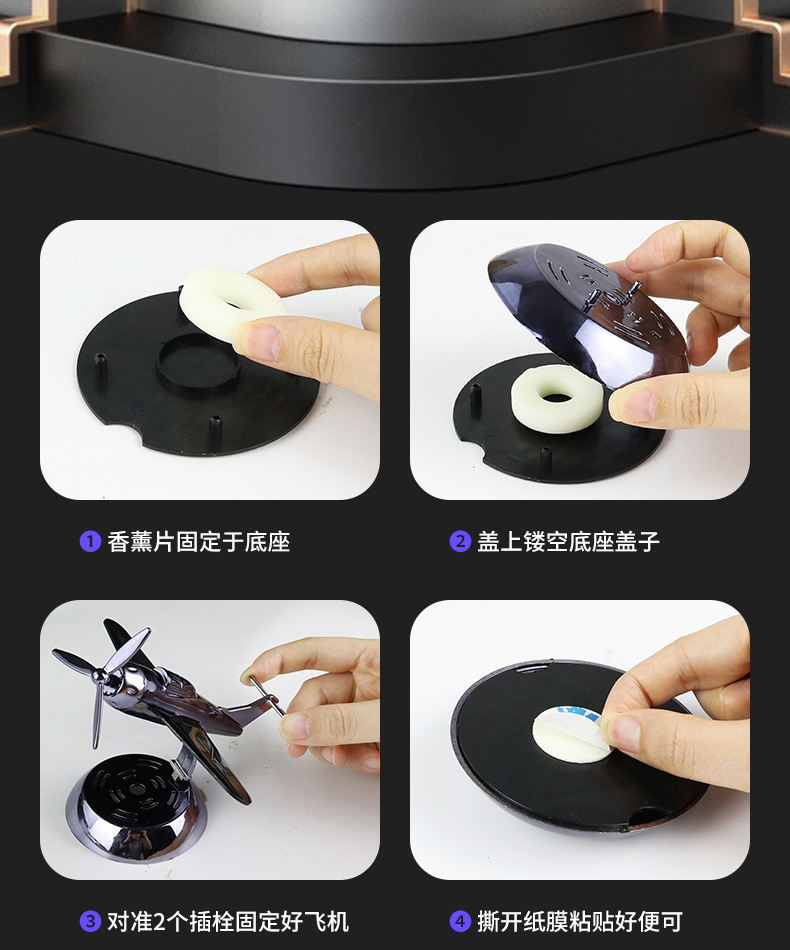 1 香薰片固定于底座

2 盖上镂空底座盖子

3 对准2个插栓固定好飞机

4 撕开纸膜粘贴好便可