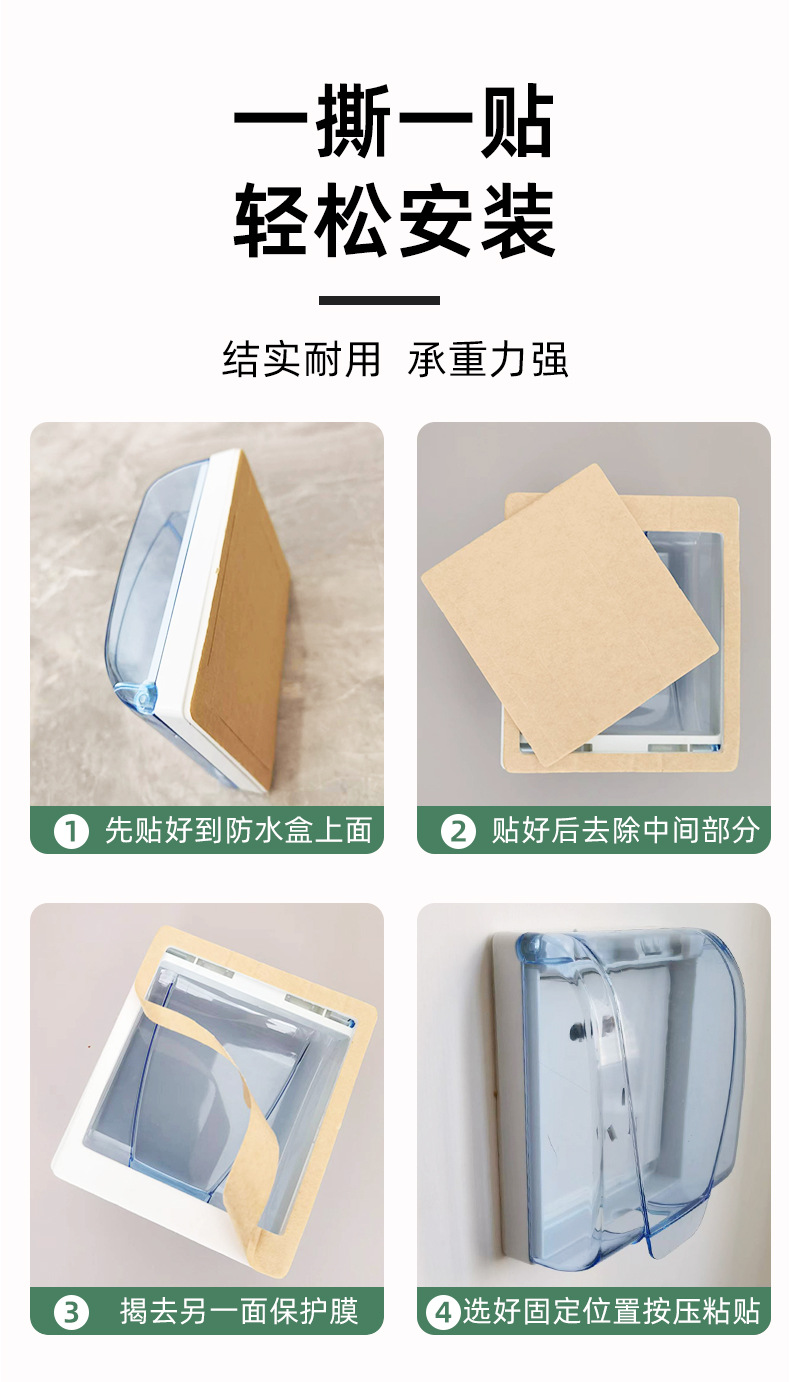 一撕一贴
轻松安装

结实耐用 承重力强

1 先贴好到防水盒上面

2 贴好后去除中间部分

3 揭去另一面保护膜

4 选好固定位置按压粘贴