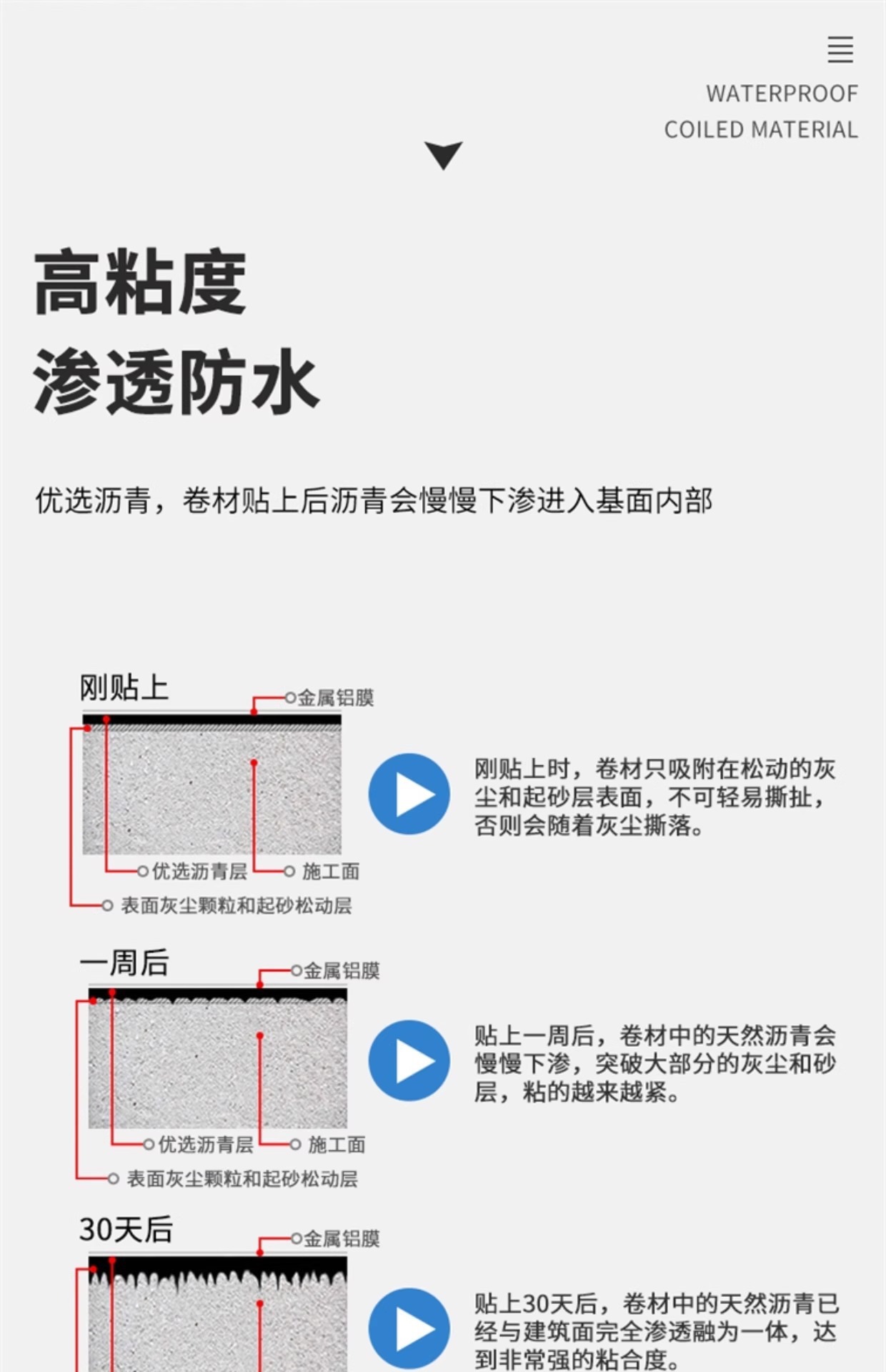 WATERPROOF
COILED MATERIAL

高粘度
渗透防水

优选沥青，卷材贴上后沥青会慢慢下渗进入基面内部

刚贴上
金属铝膜
优选沥青层
施工面
表面灰尘颗粒和起砂松动层

刚贴上时，卷材只吸附在松动的灰尘和起砂层表面，不可轻易撕扯，否则会随着灰尘撕落。

一周后
金属铝膜
优选沥青层
施工面
表面灰尘颗粒和起砂松动层

贴上一周后，卷材中的天然沥青会慢慢下渗，突破大部分的灰尘和砂层，粘的越来越紧。

30天后
金属铝膜

贴上30天后，卷材中的天然沥青已经与建筑面完全渗透融为一体，达到非常强的粘合度。