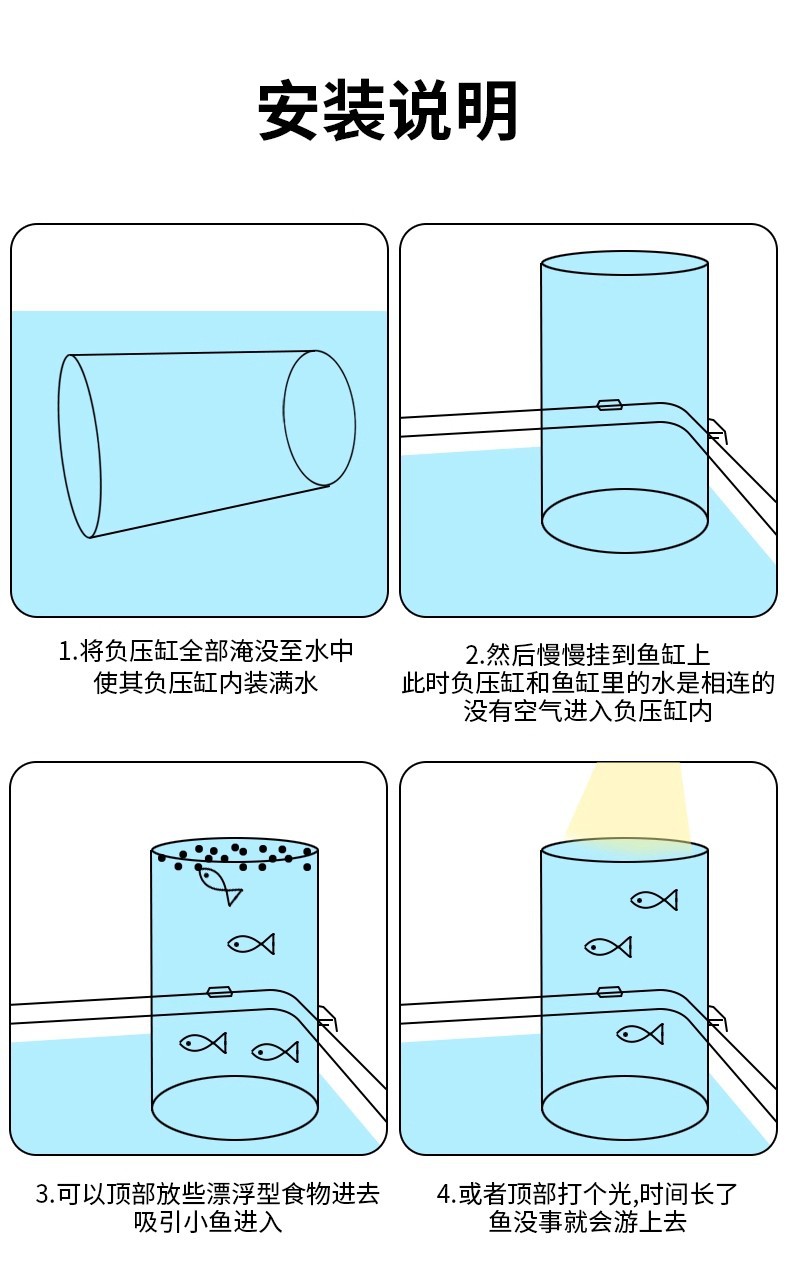 安装说明

1.将负压缸全部淹没至水中
使其负压缸内装满水

2.然后慢慢挂到鱼缸上
此时负压缸和鱼缸里的水是相连的
没有空气进入负压缸内

3.可以顶部放些漂浮型食物进去
吸引小鱼进入

4.或者顶部打个光,时间长了
鱼没事就会游上去