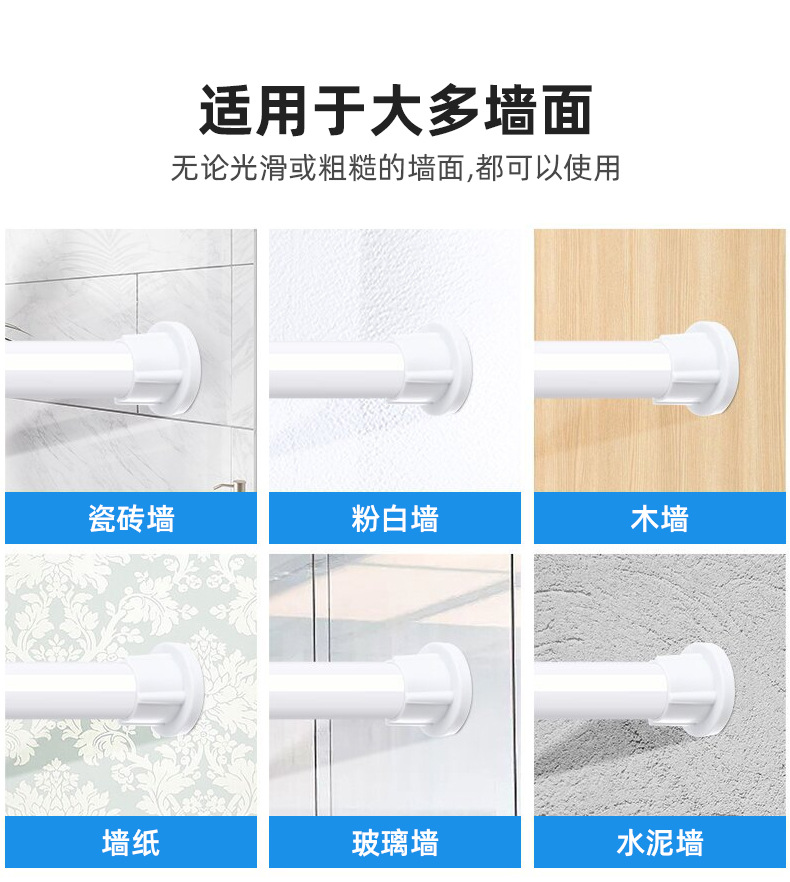 适用于大多墙面

无论光滑或粗糙的墙面,都可以使用

瓷砖墙

粉白墙

木墙

墙纸

玻璃墙

水泥墙