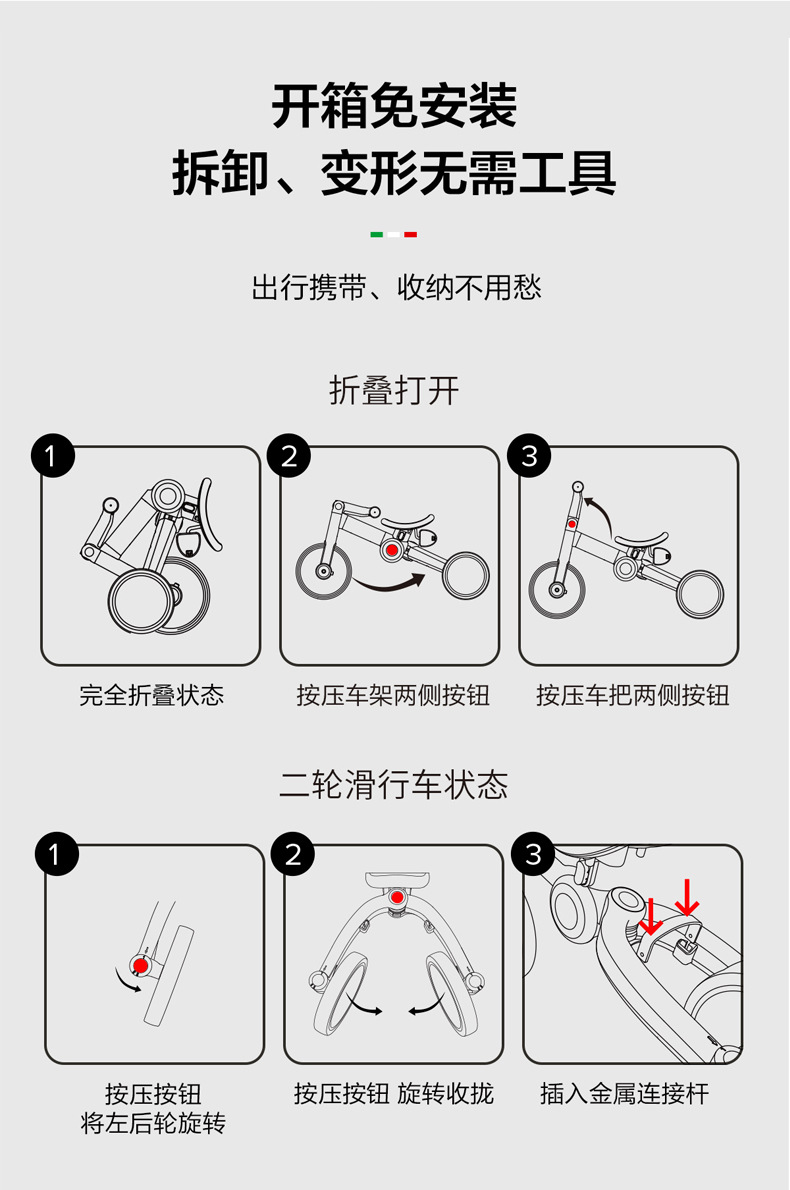 开箱免安装
拆卸、变形无需工具

出行携带、收纳不用愁

折叠打开

1
完全折叠状态

2
按压车架两侧按钮

3
按压车把两侧按钮

二轮滑行车状态

1
按压按钮
将左后轮旋转

2
按压按钮 旋转收拢

3
插入金属连接杆