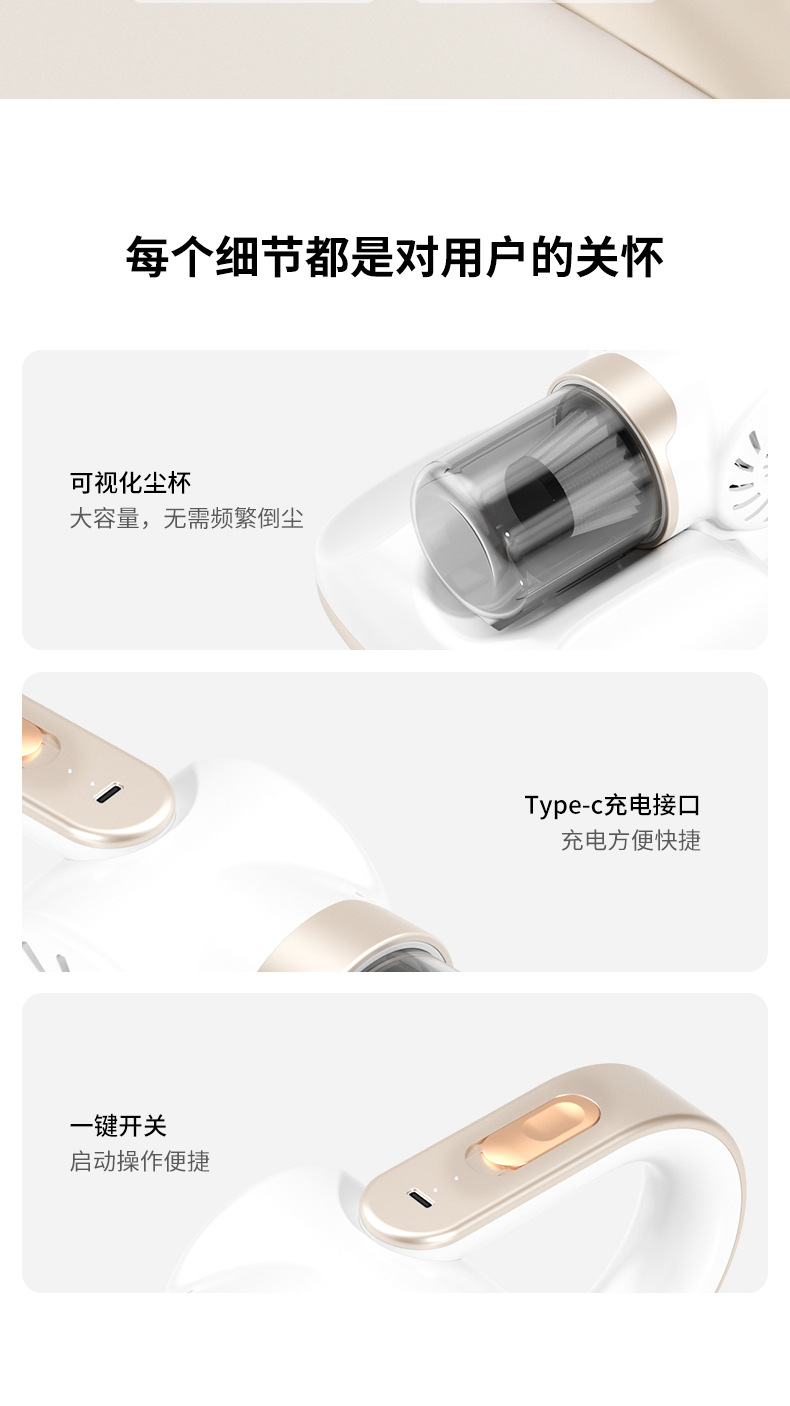 每个细节都是对用户的关怀

可视化尘杯
大容量，无需频繁倒尘

Type-c充电接口
充电方便快捷

一键开关
启动操作便捷