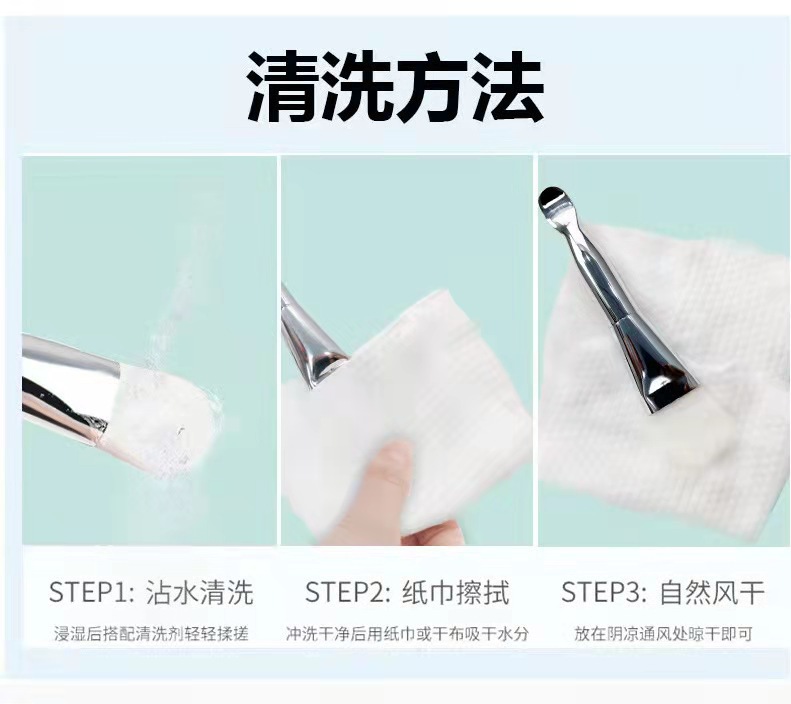 清洗方法

STEP1: 沾水清洗
浸湿后搭配清洗剂轻轻揉搓

STEP2: 纸巾擦拭
冲洗干净后用纸巾或干布吸干水分

STEP3: 自然风干
放在阴凉通风处晾干即可