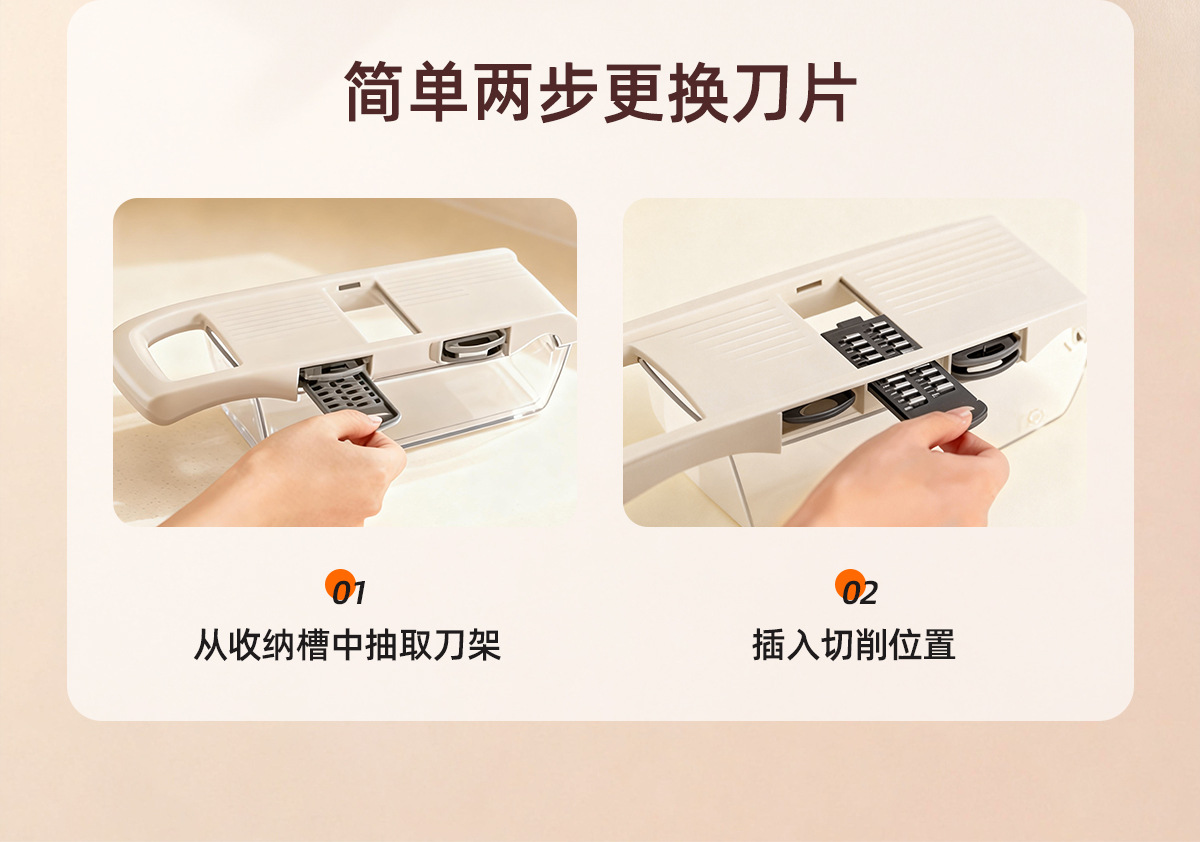 简单两步更换刀片

01
从收纳槽中抽取刀架

02
插入切削位置