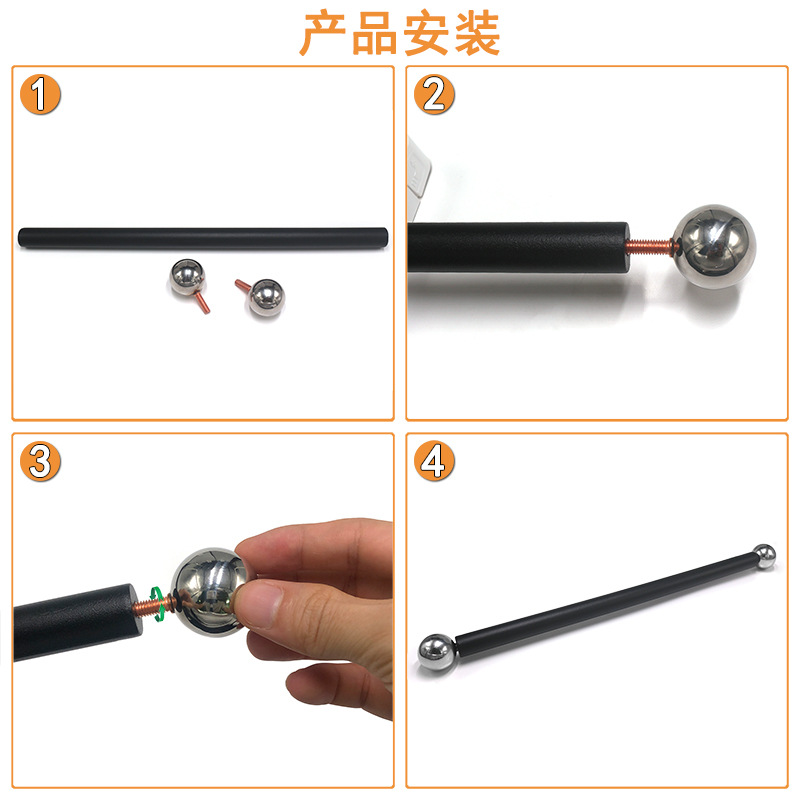 产品安装

1

2

3

4