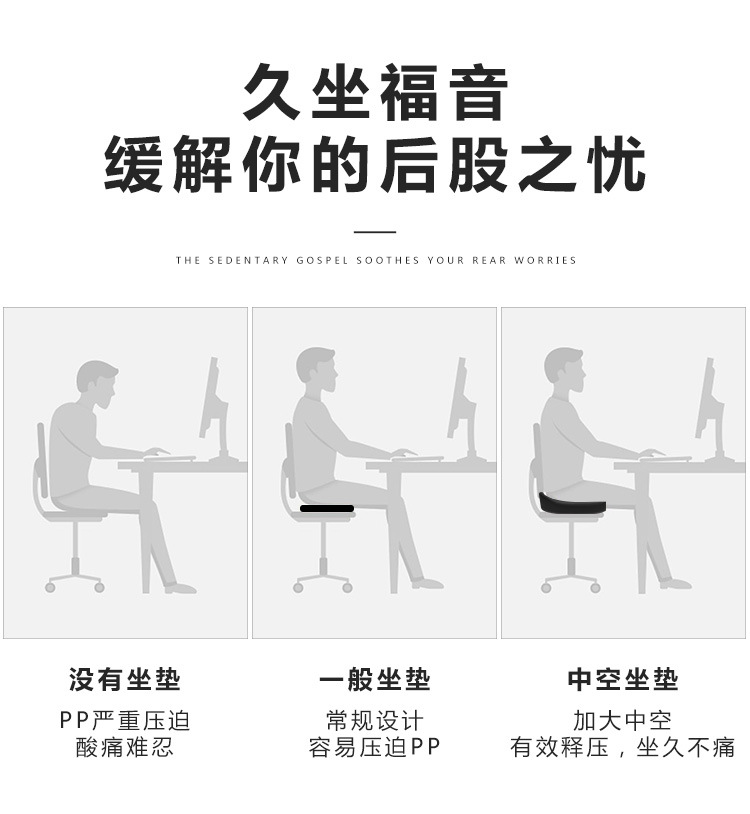 久坐福音
缓解你的后股之忧

THE SEDENTARY GOSPEL SOOTHES YOUR REAR WORRIES

没有坐垫
PP严重压迫
酸痛难忍

一般坐垫
常规设计
容易压迫PP

中空坐垫
加大中空
有效释压，坐久不痛