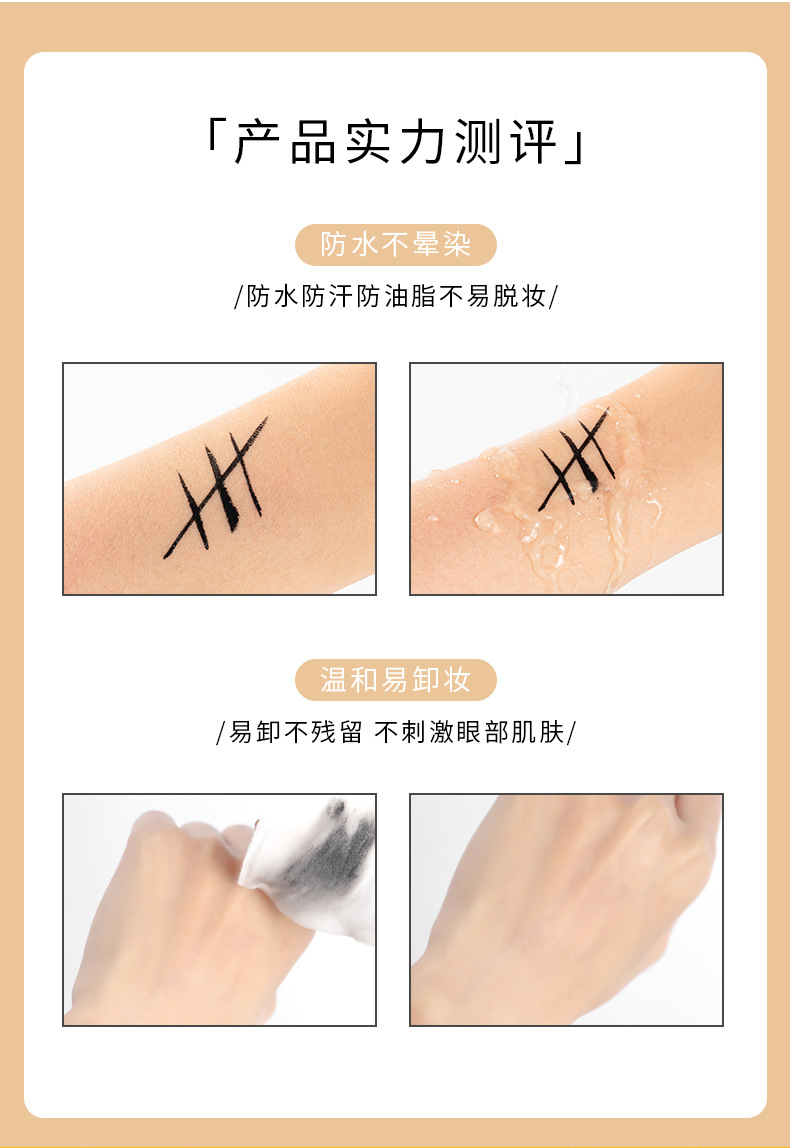 「产品实力测评」

防水不晕染

/防水防汗防油脂不易脱妆/

温和易卸妆

/易卸不残留 不刺激眼部肌肤/