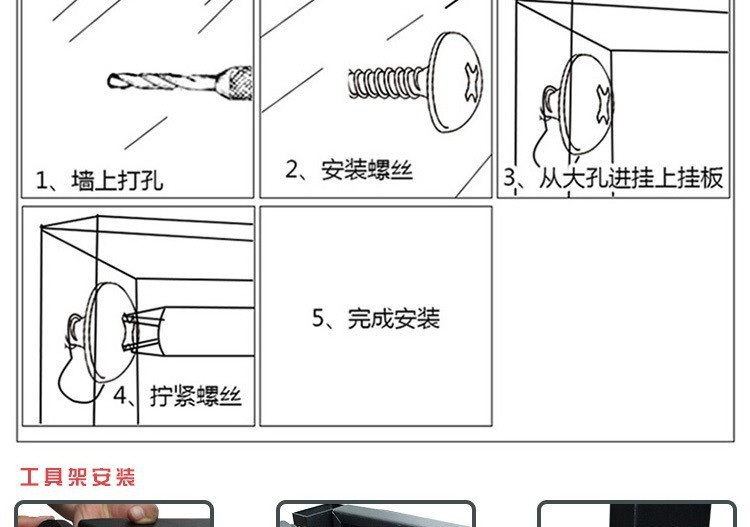 1、墙上打孔

2、安装螺丝

3、从大孔进挂上挂板

4、拧紧螺丝

5、完成安装

工具架安装