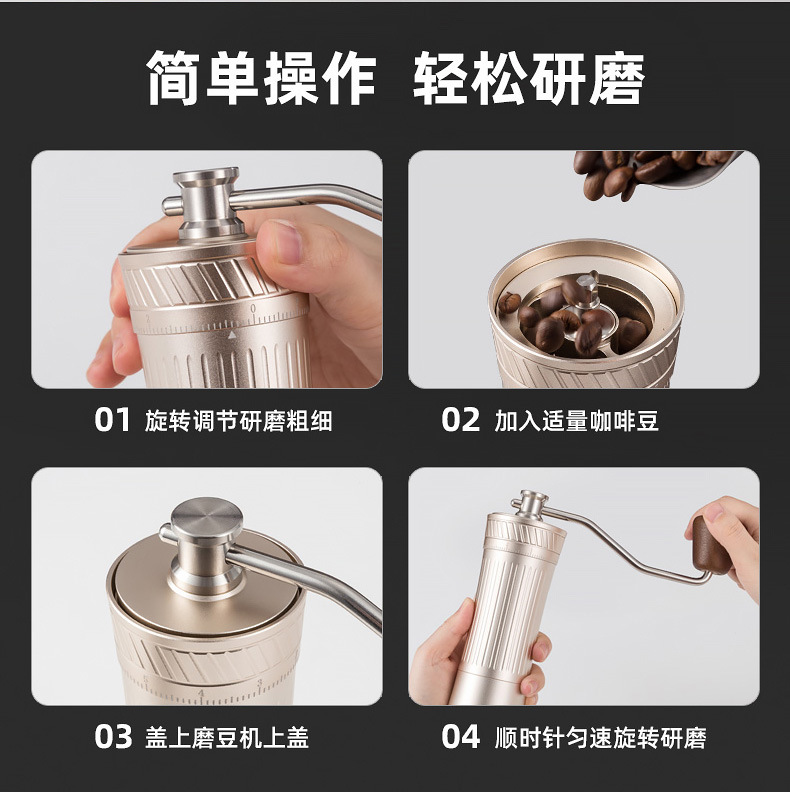 简单操作 轻松研磨

2 0

01 旋转调节研磨粗细

02 加入适量咖啡豆

5 4 3

03 盖上磨豆机上盖

04 顺时针匀速旋转研磨