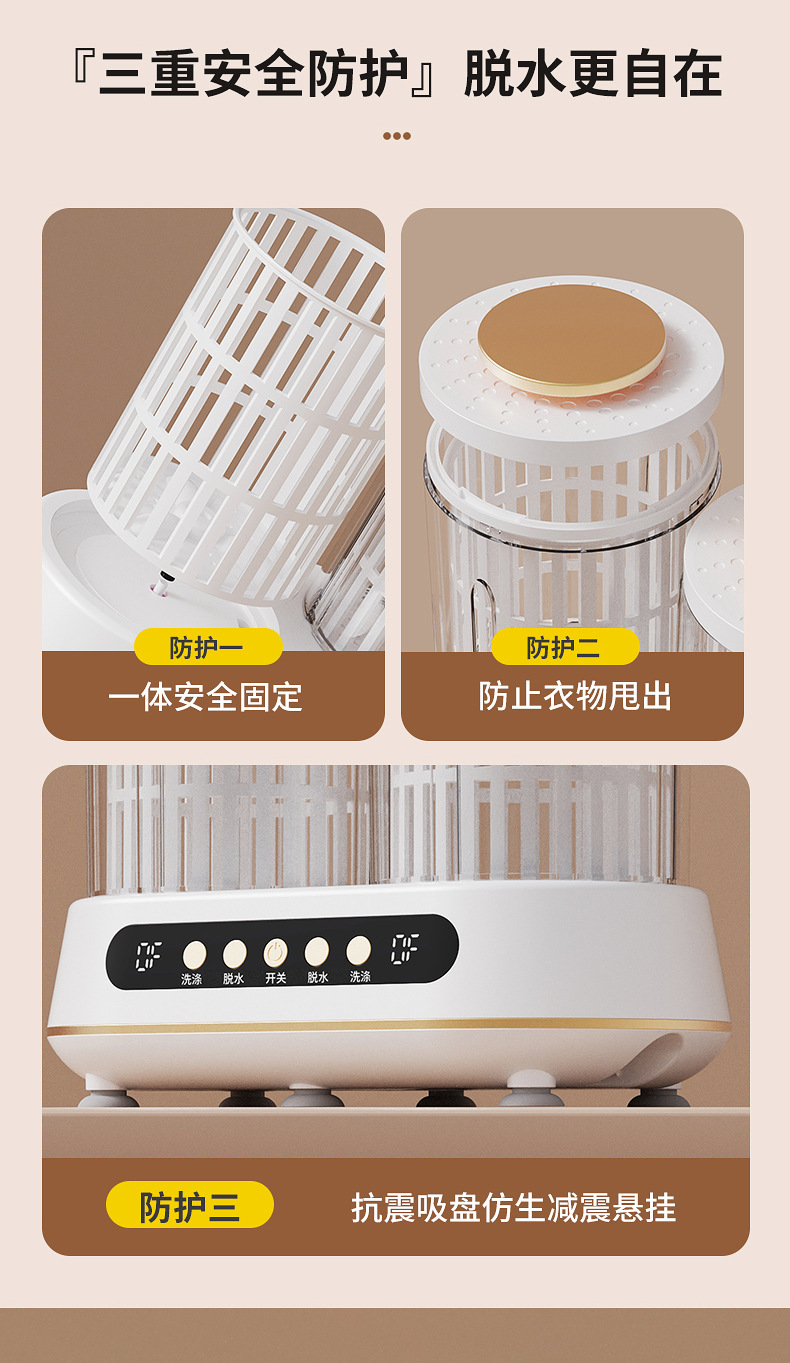 『三重安全防护』脱水更自在

防护一
一体安全固定

防护二
防止衣物甩出

OF 洗涤 脱水 开关 脱水 洗涤 OF

防护三
抗震吸盘仿生减震悬挂