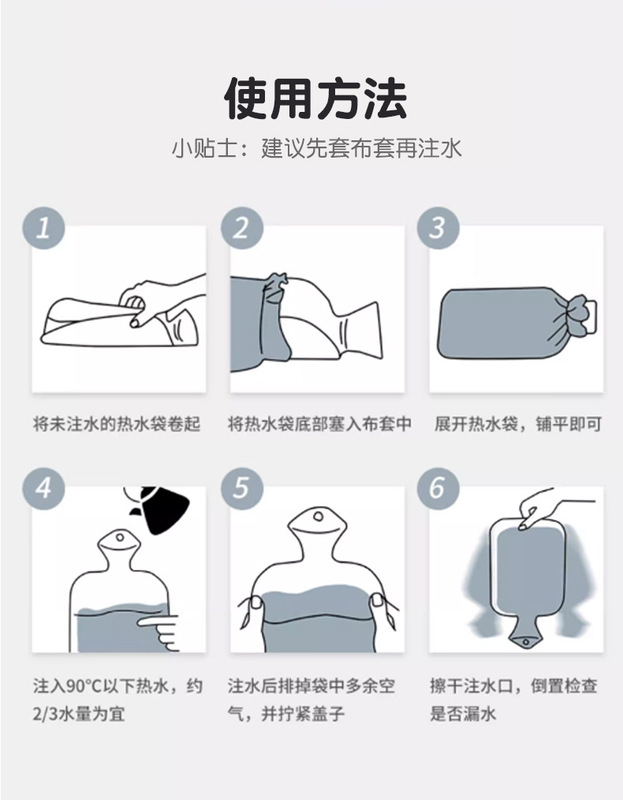 使用方法

小贴士：建议先套布套再注水

1

将未注水的热水袋卷起

2

将热水袋底部塞入布套中

3

展开热水袋，铺平即可

4

注入90°C以下热水，约2/3水量为宜

5

注水后排掉袋中多余空气，并拧紧盖子

6

擦干注水口，倒置检查是否漏水