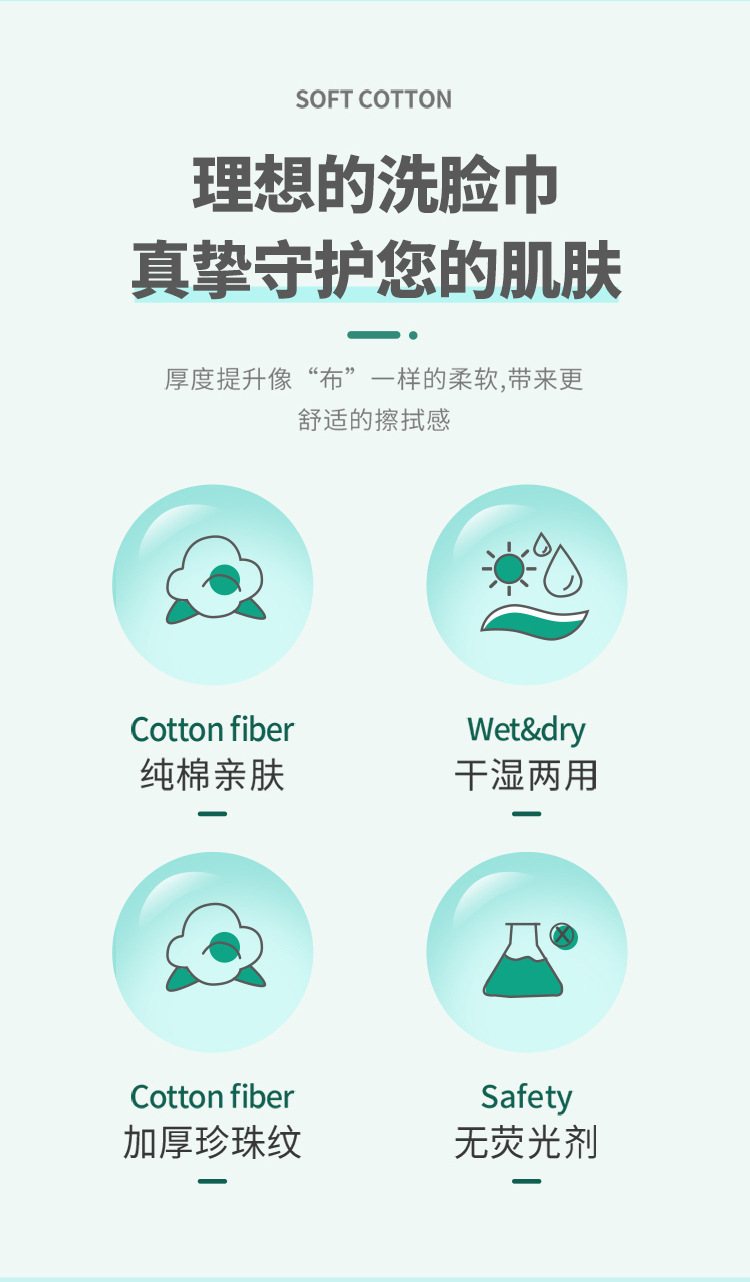 SOFT COTTON

理想的洗脸巾
真挚守护您的肌肤

厚度提升像“布”一样的柔软,带来更舒适的擦拭感

Cotton fiber
纯棉亲肤

Wet&dry
干湿两用

Cotton fiber
加厚珍珠纹

Safety
无荧光剂