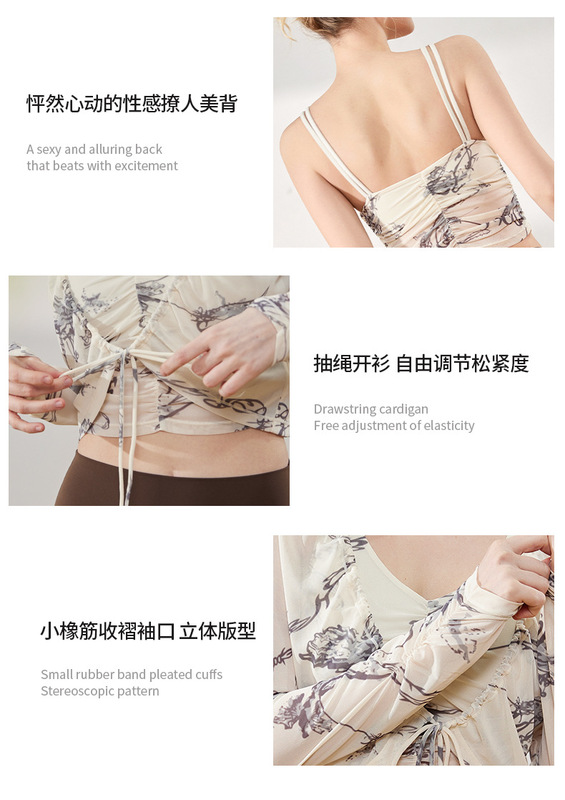 怦然心动的性感撩人美背

A sexy and alluring back that beats with excitement

抽绳开衫 自由调节松紧度

Drawstring cardigan
Free adjustment of elasticity

小橡筋收褶袖口 立体版型

Small rubber band pleated cuffs
Stereoscopic pattern