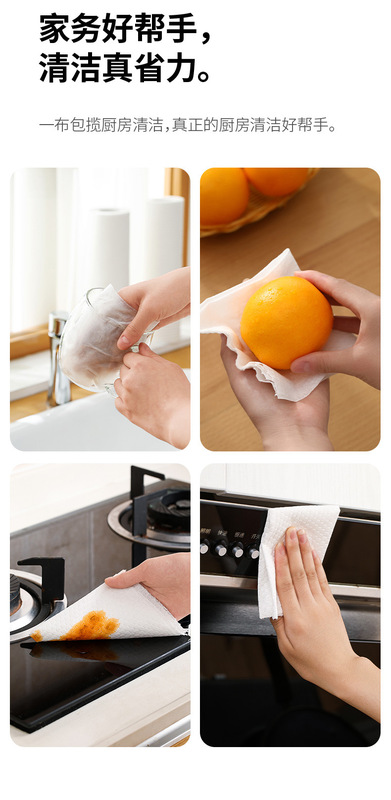 家务好帮手，
清洁真省力。

一布包揽厨房清洁，真正的厨房清洁好帮手。