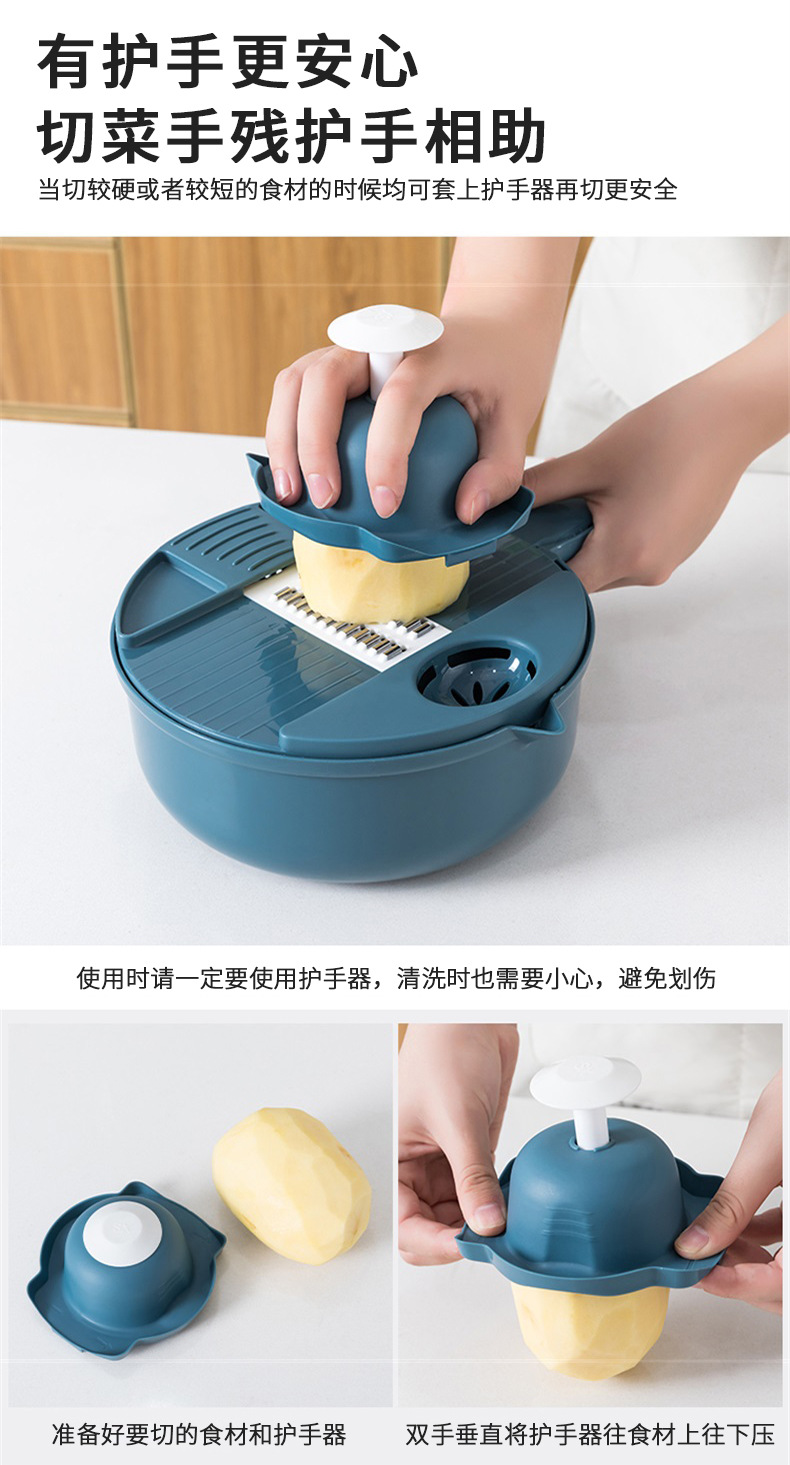 有护手更安心
切菜手残护手相助
当切较硬或者较短的食材的时候均可套上护手器再切更安全

使用时请一定要使用护手器，清洗时也需要小心，避免划伤

准备好要切的食材和护手器

双手垂直将护手器往食材上往下压