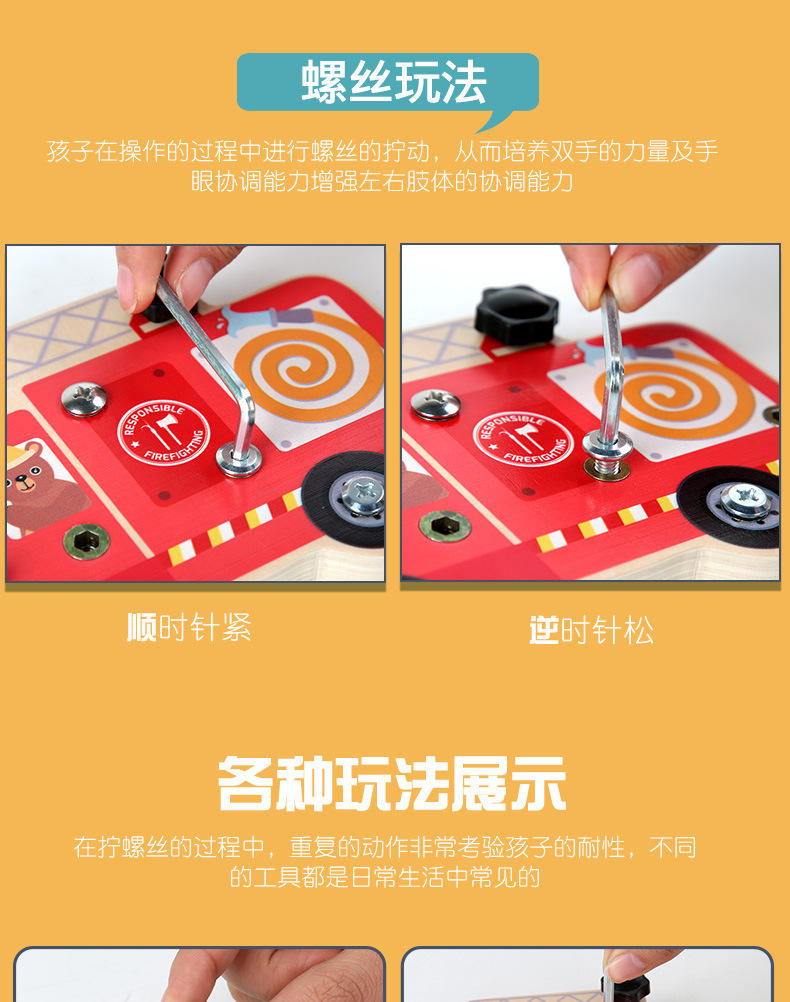 螺丝玩法

孩子在操作的过程中进行螺丝的拧动，从而培养双手的力量及手眼协调能力增强左右肢体的协调能力

RESPONSIBLE FIREFIGHTING

RESPONSIBLE FIREFIGHTING

顺时针紧

逆时针松

各种玩法展示

在拧螺丝的过程中，重复的动作非常考验孩子的耐性，不同的工具都是日常生活中常见的