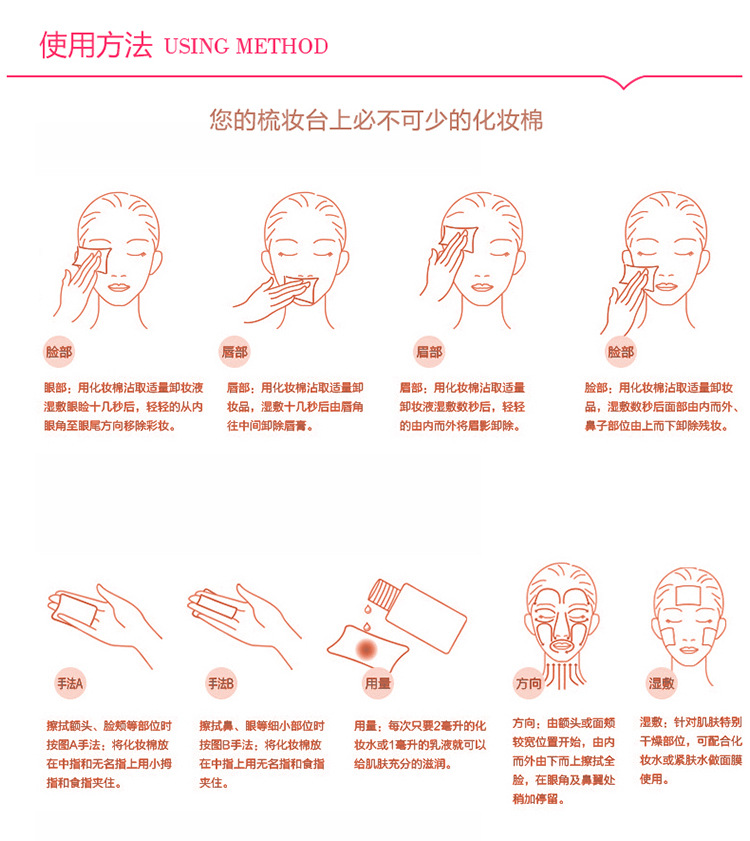 使用方法 USING METHOD

您的梳妆台上必不可少的化妆棉

脸部

眼部：用化妆棉沾取适量卸妆液湿敷眼睑十几秒后，轻轻的从内眼角至眼尾方向移除彩妆。

唇部

唇部：用化妆棉沾取适量卸妆品，湿敷十几秒后由唇角往中间卸除唇膏。

眉部

眉部：用化妆棉沾取适量卸妆液湿敷数秒后，轻轻的由内而外将眉影卸除。

脸部

脸部：用化妆棉沾取适量卸妆品，湿敷数秒后面部由内而外、鼻子部位由上而下卸除残妆。

手法A

擦拭额头、脸颊等部位时按图A手法：将化妆棉放在中指和无名指上用小拇指和食指夹住。

手法B

擦拭鼻、眼等细小部位时按图B手法：将化妆棉放在中指上用无名指和食指夹住。

用量

用量：每次只要2毫升的化妆水或1毫升的乳液就可以给肌肤充分的滋润。

方向

方向：由额头或面颊较宽位置开始，由内而外由下而上擦拭全脸，在眼角及鼻翼处稍加停留。

湿敷

湿敷：针对肌肤特别干燥部位，可配合化妆水或紧肤水做面膜使用。