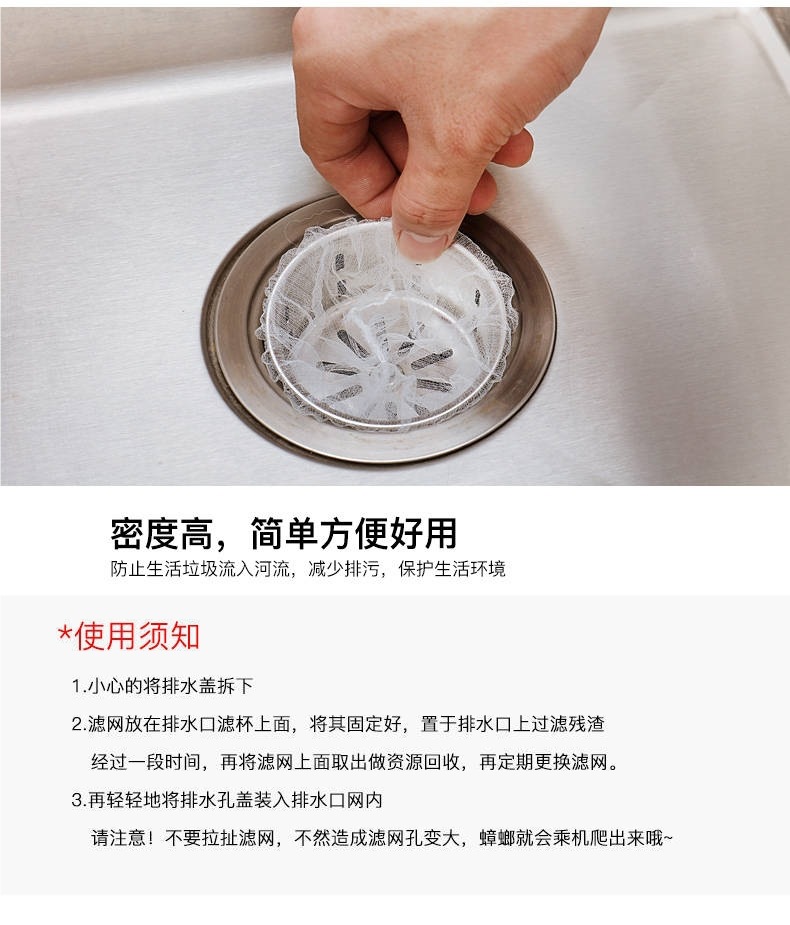 密度高，简单方便好用

防止生活垃圾流入河流，减少排污，保护生活环境

*使用须知

1.小心的将排水盖拆下

2.滤网放在排水口滤杯上面，将其固定好，置于排水口上过滤残渣

经过一段时间，再将滤网上面取出做资源回收，再定期更换滤网。

3.再轻轻地将排水孔盖装入排水口网内

请注意！不要拉扯滤网，不然造成滤网孔变大，蟑螂就会乘机爬出来哦~