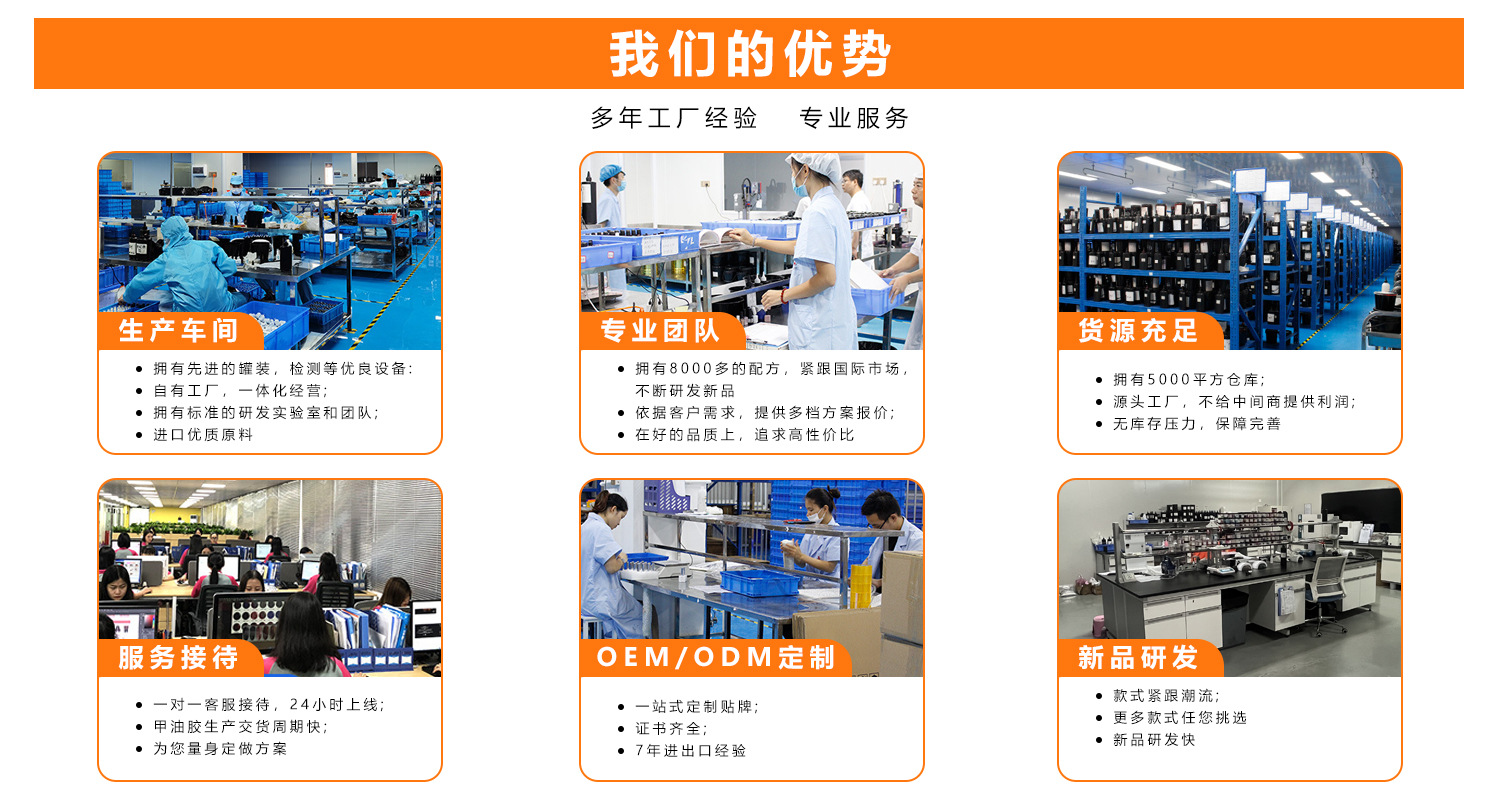 我们的优势

多年工厂经验　专业服务

生产车间

• 拥有先进的罐装，检测等优良设备；
• 自有工厂，一体化经营；
• 拥有标准的研发实验室和团队；
• 进口优质原料

专业团队

• 拥有8000多的配方，紧跟国际市场，不断研发新品
• 依据客户需求，提供多档方案报价；
• 在好的品质上，追求高性价比

货源充足

• 拥有5000平方仓库；
• 源头工厂，不给中间商提供利润；
• 无库存压力，保障完善

服务接待

• 一对一客服接待，24小时上线；
• 甲油胶生产交货周期快；
• 为您量身定做方案

OEM/ODM定制

• 一站式定制贴牌；
• 证书齐全；
• 7年进出口经验

新品研发

• 款式紧跟潮流；
• 更多款式任您挑选
• 新品研发快