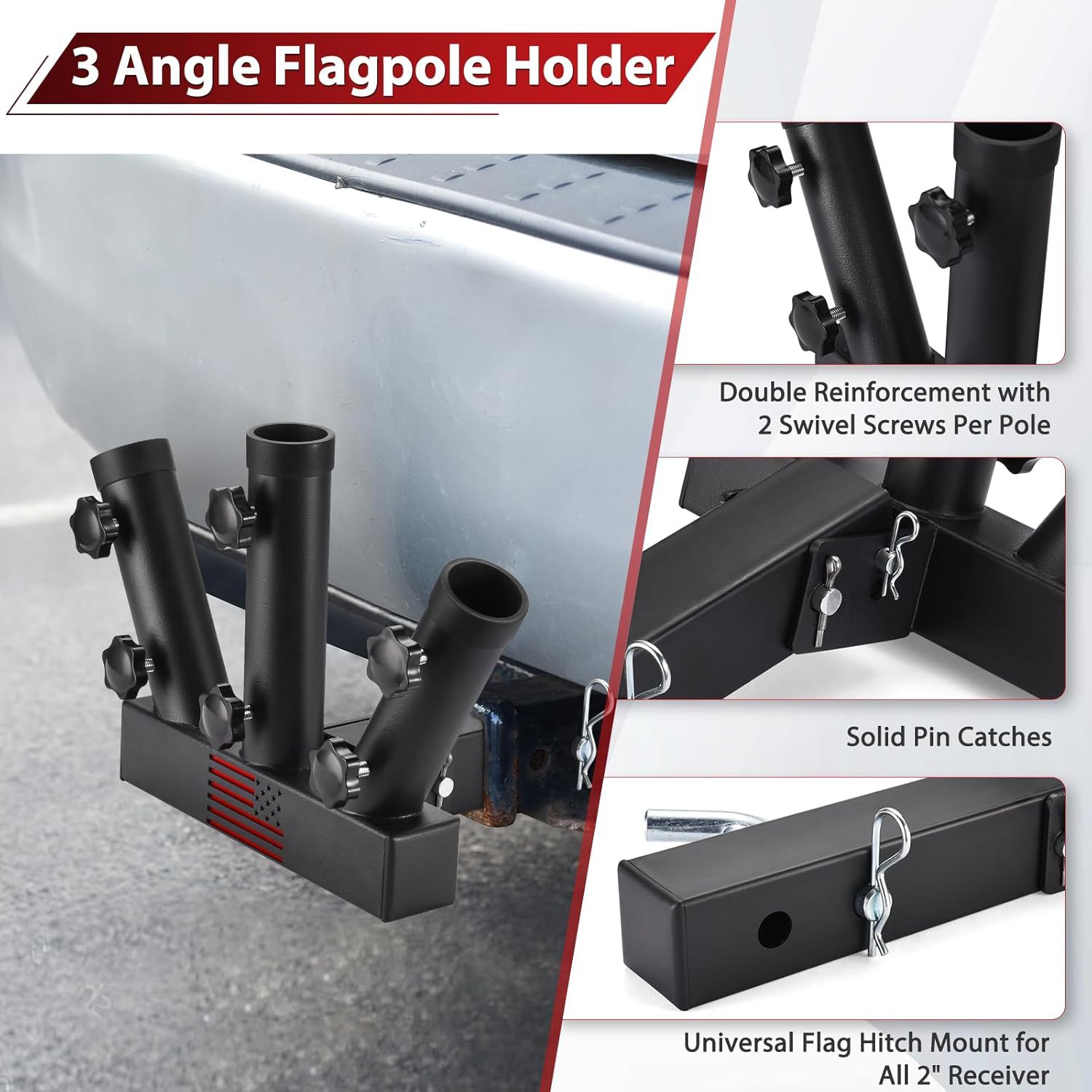 3 Angle Flagpole Holder

Double Reinforcement with 2 Swivel Screws Per Pole

Solid Pin Catches

Universal Flag Hitch Mount for All 2" Receiver