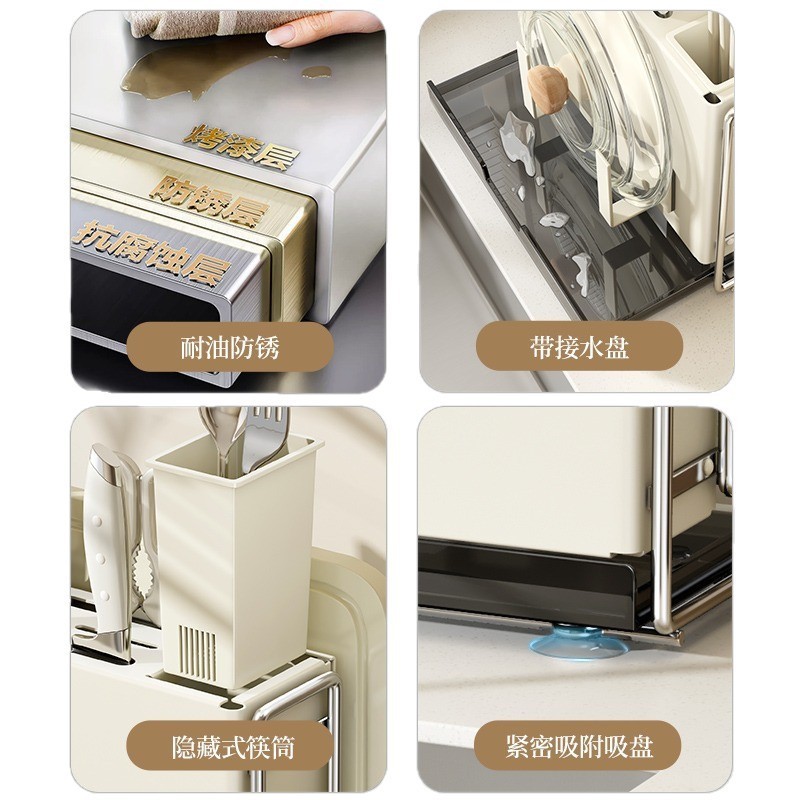 烤漆层
防锈层
抗腐蚀层
耐油防锈

带接水盘

隐藏式筷筒

紧密吸附吸盘