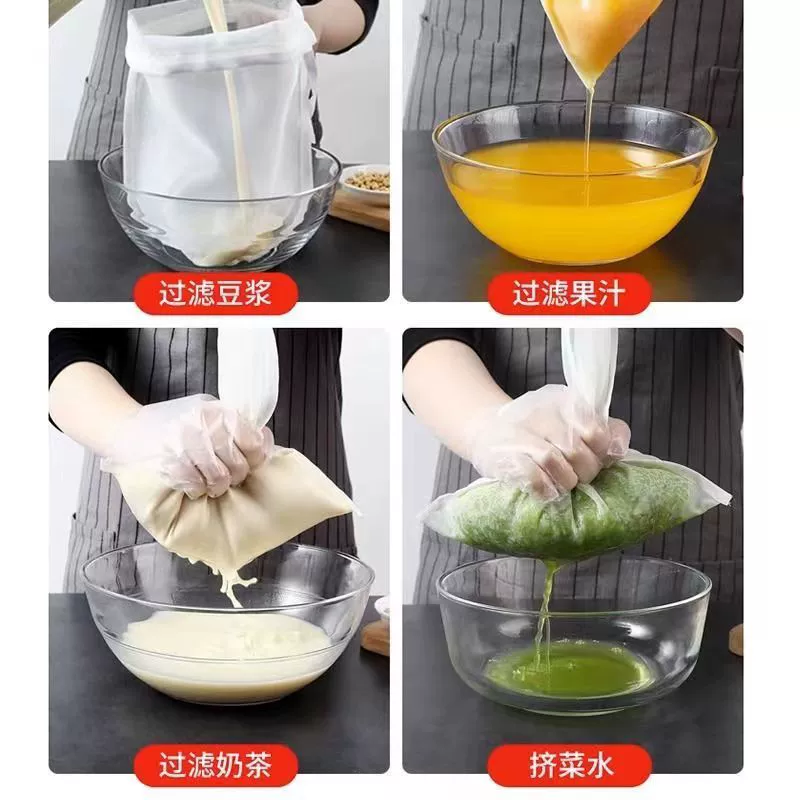 过滤豆浆

过滤果汁

过滤奶茶

挤菜水