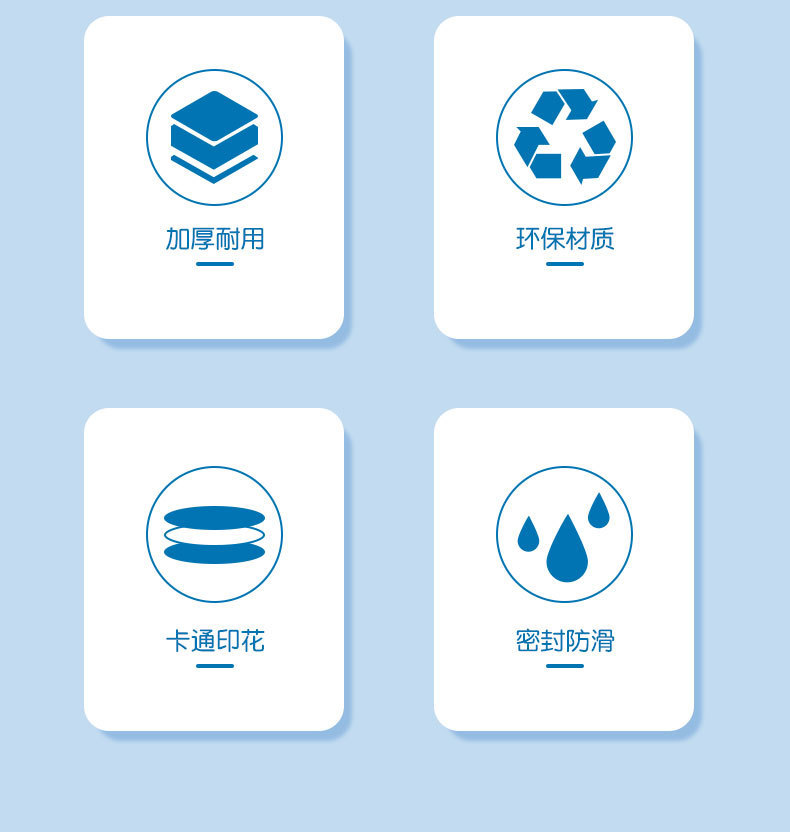 加厚耐用

环保材质

卡通印花

密封防滑