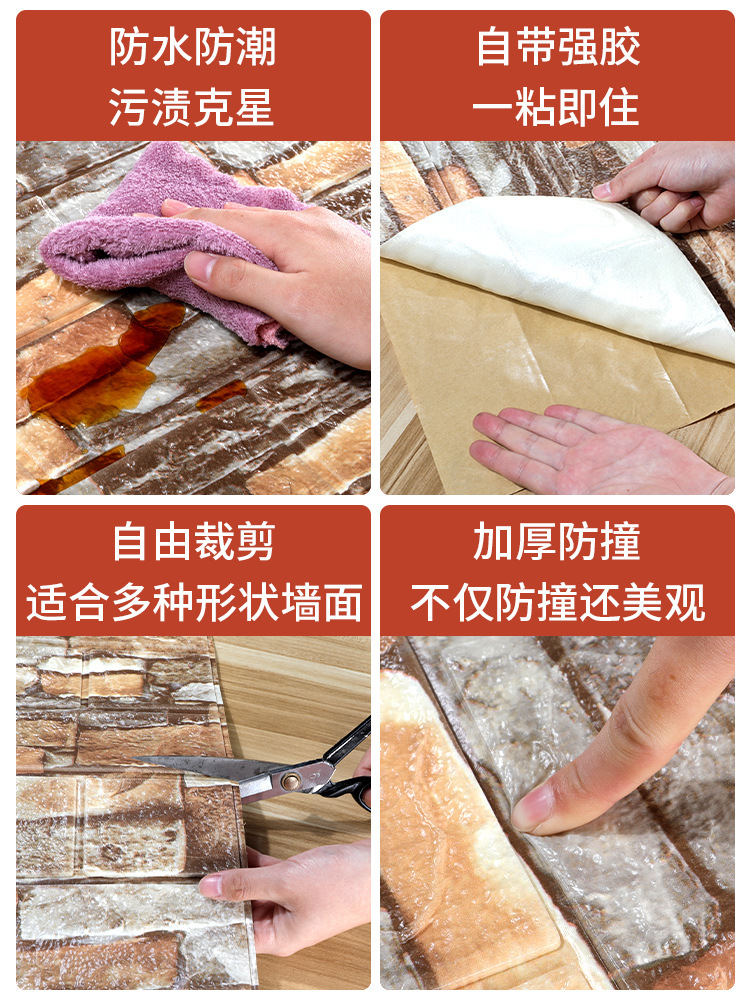 防水防潮
污渍克星

自带强胶
一粘即住

自由裁剪
适合多种形状墙面

加厚防撞
不仅防撞还美观