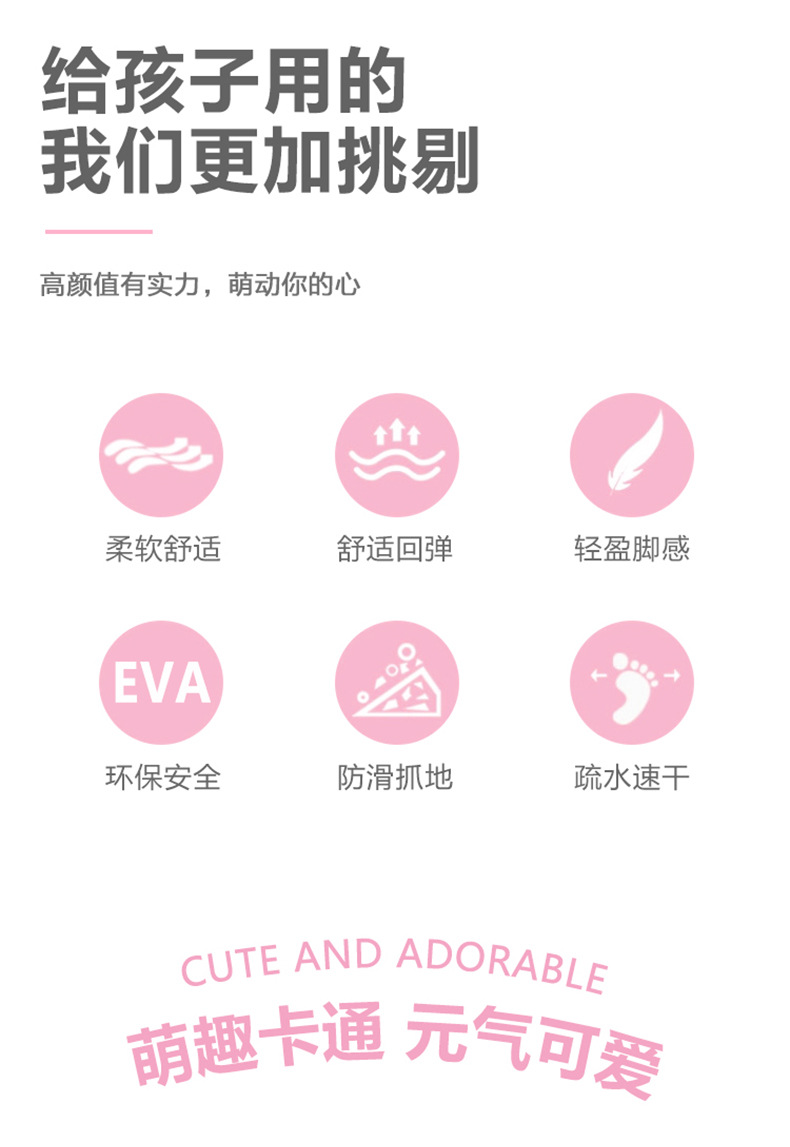 给孩子用的
我们更加挑剔

高颜值有实力，萌动你的心

柔软舒适

舒适回弹

轻盈脚感

EVA

环保安全

防滑抓地

疏水速干

CUTE AND ADORABLE

萌趣卡通 元气可爱