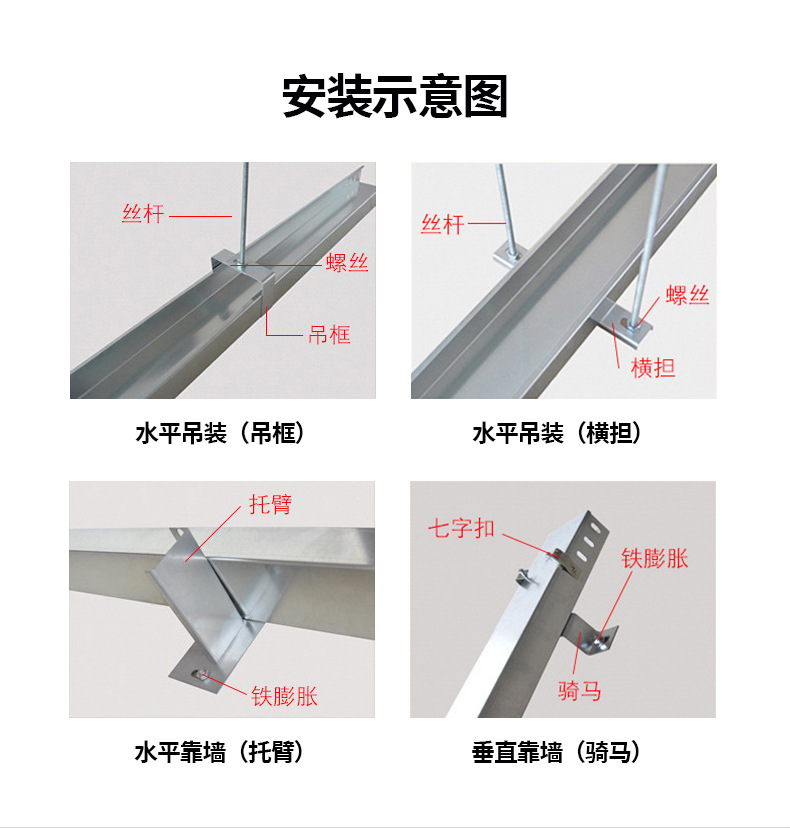 安装示意图

丝杆

螺丝

吊框

水平吊装（吊框）

丝杆

螺丝

横担

水平吊装（横担）

托臂

铁膨胀

水平靠墙（托臂）

七字扣

铁膨胀

骑马

垂直靠墙（骑马）