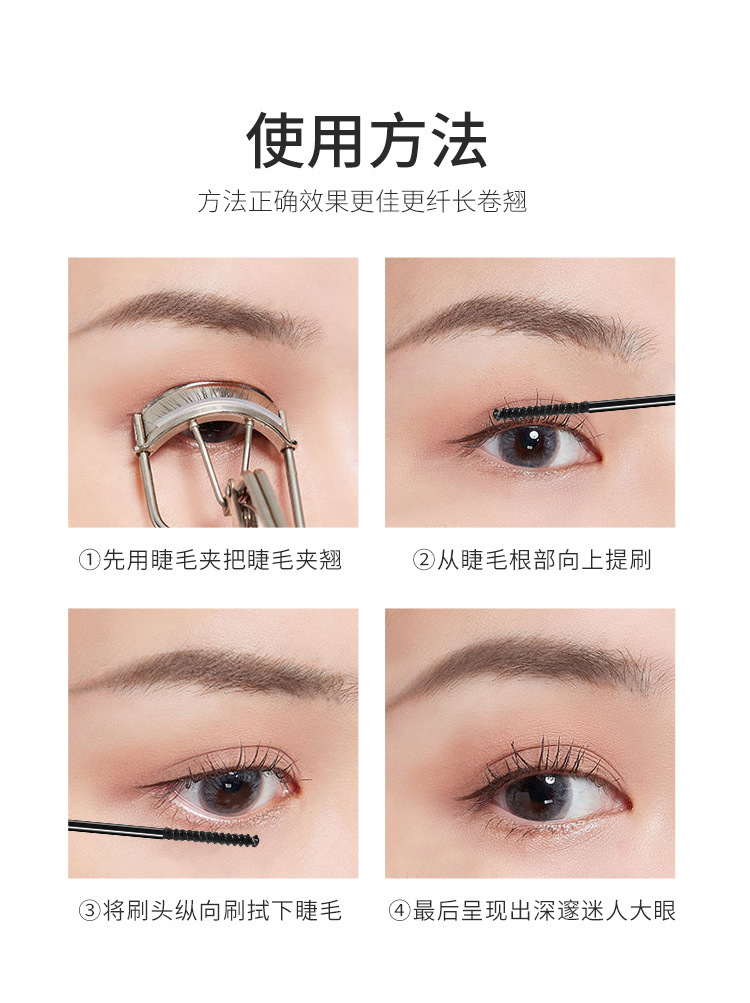 使用方法

方法正确效果更佳更纤长卷翘

①先用睫毛夹把睫毛夹翘

②从睫毛根部向上提刷

③将刷头纵向刷拭下睫毛

④最后呈现出深邃迷人大眼