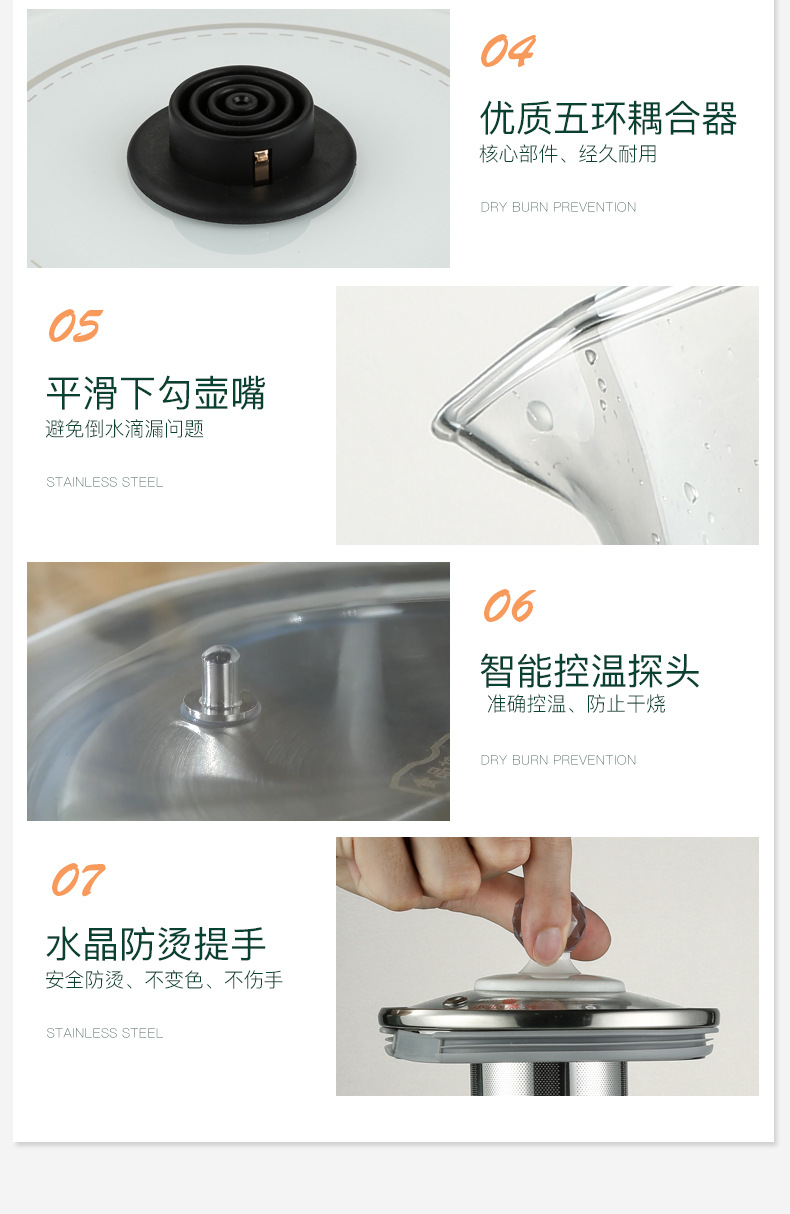 04

优质五环耦合器

核心部件、经久耐用

DRY BURN PREVENTION

05

平滑下勾壶嘴

避免倒水滴漏问题

STAINLESS STEEL

06

智能控温探头

准确控温、防止干烧

DRY BURN PREVENTION

07

水晶防烫提手

安全防烫、不变色、不伤手

STAINLESS STEEL