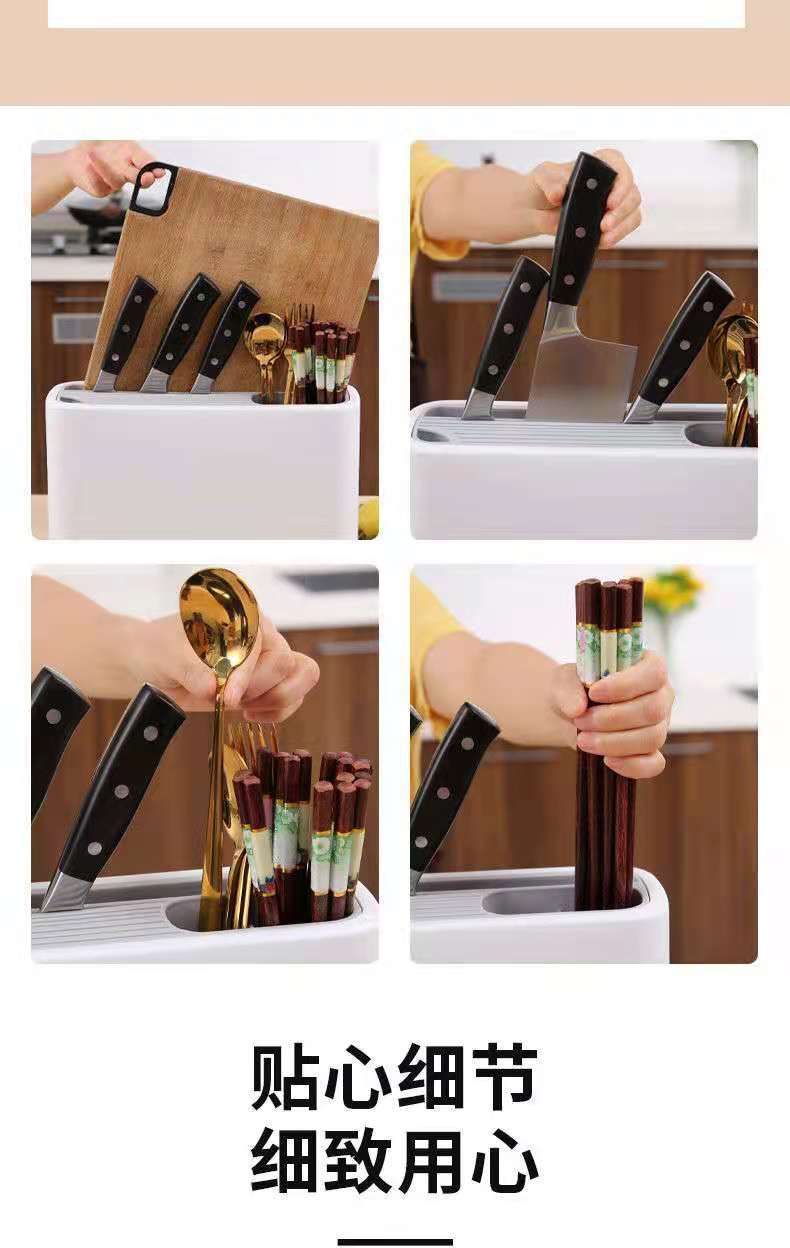 贴心细节
细致用心