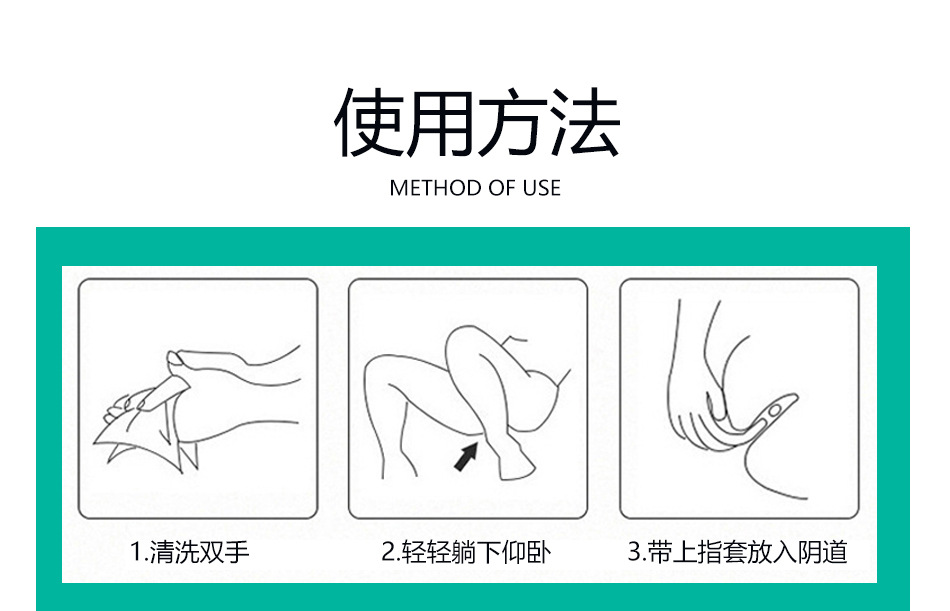 使用方法

METHOD OF USE

1.清洗双手

2.轻轻躺下仰卧

3.带上指套放入阴道