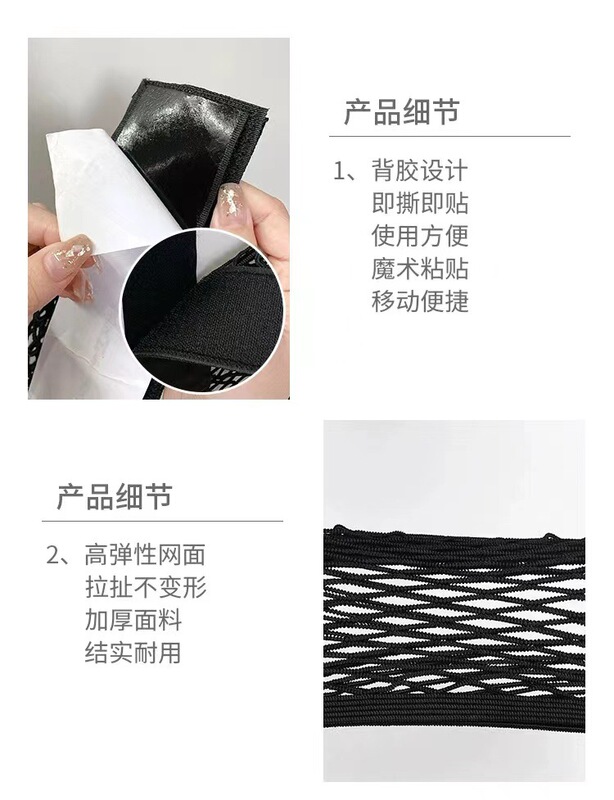 产品细节

1、背胶设计
即撕即贴
使用方便
魔术粘贴
移动便捷

产品细节

2、高弹性网面
拉扯不变形
加厚面料
结实耐用