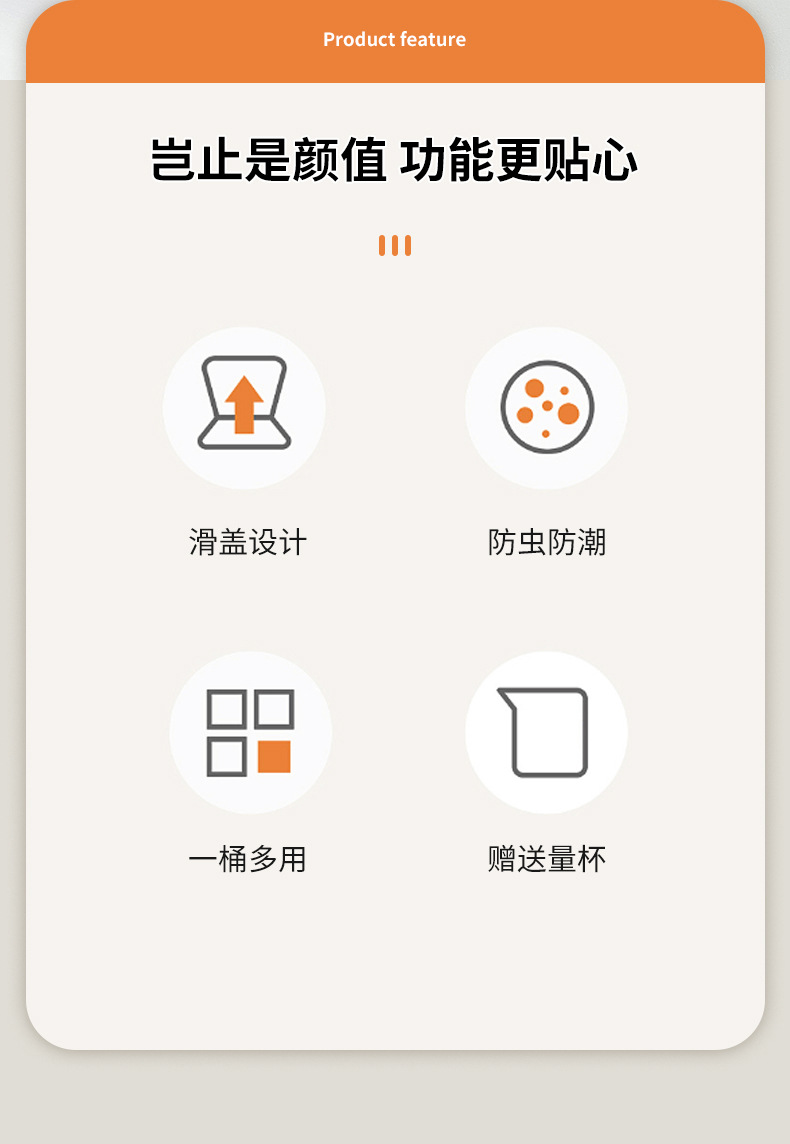 Product feature

岂止是颜值 功能更贴心

滑盖设计

防虫防潮

一桶多用

赠送量杯