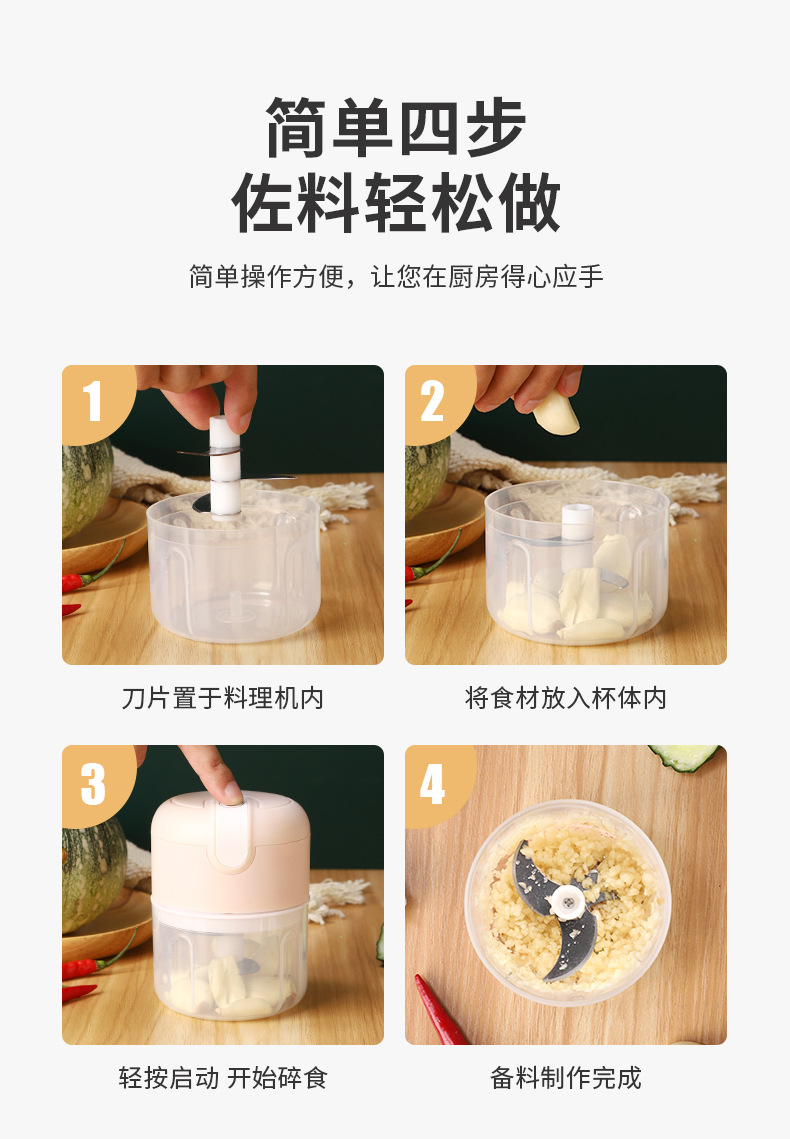 简单四步
佐料轻松做

简单操作方便，让您在厨房得心应手

1

刀片置于料理机内

2

将食材放入杯体内

3

轻按启动 开始碎食

4

备料制作完成