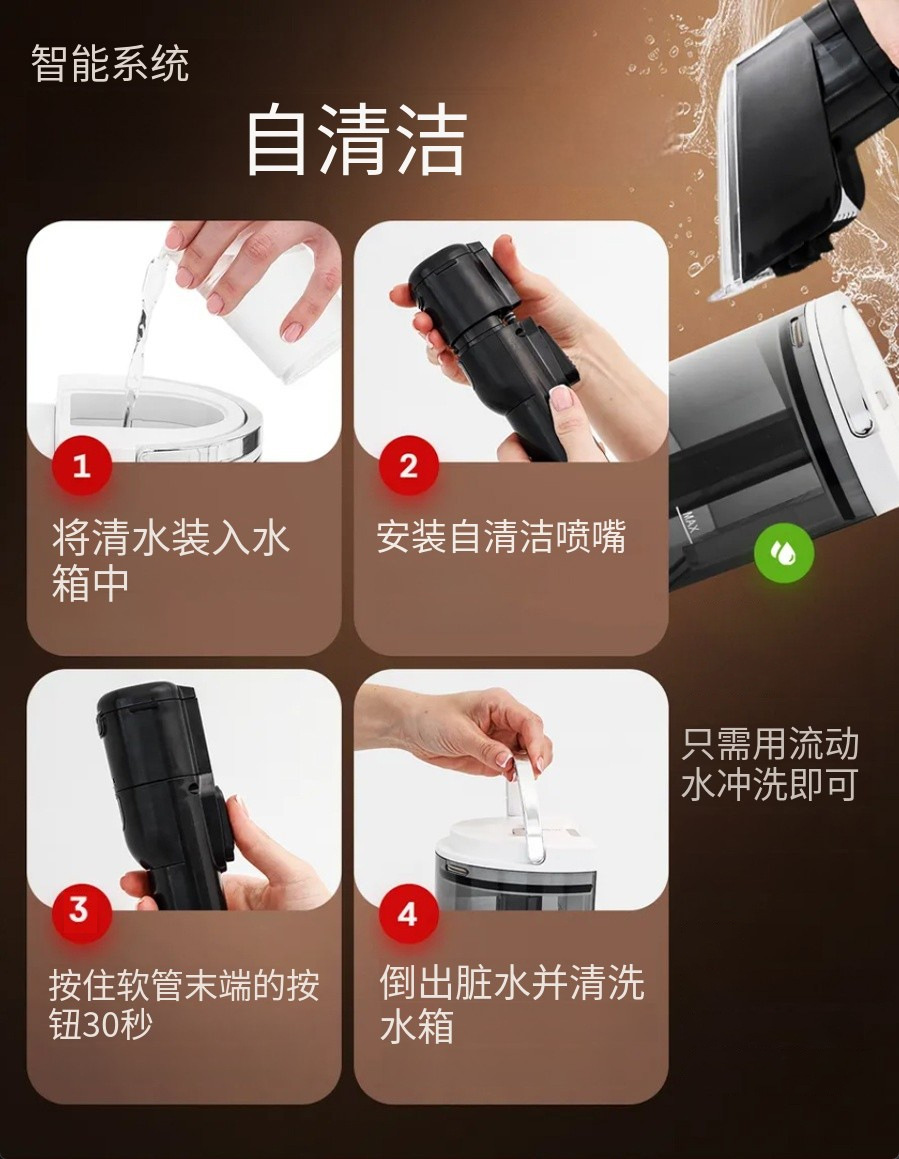 智能系统

自清洁

1
将清水装入水箱中

2
安装自清洁喷嘴

MAX

3
按住软管末端的按钮30秒

4
倒出脏水并清洗水箱

只需用流动水冲洗即可