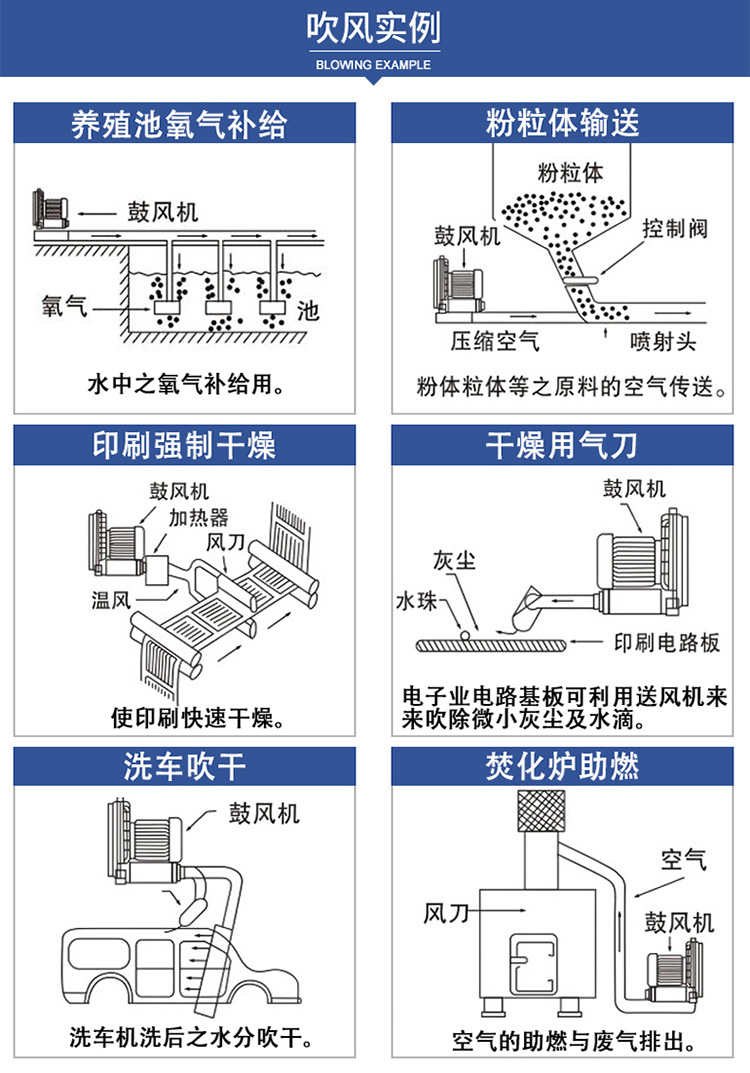 吹风实例
BLOWING EXAMPLE

养殖池氧气补给

鼓风机
氧气
池

水中之氧气补给用。

粉粒体输送

粉粒体
鼓风机
控制阀
压缩空气
喷射头

粉体粒体等之原料的空气传送。

印刷强制干燥

鼓风机
加热器
风刀
温风

使印刷快速干燥。

干燥用气刀

鼓风机
灰尘
水珠
印刷电路板

电子业电路基板可利用送风机来来吹除微小灰尘及水滴。

洗车吹干

鼓风机

洗车机洗后之水分吹干。

焚化炉助燃

空气
风刀
鼓风机

空气的助燃与废气排出。